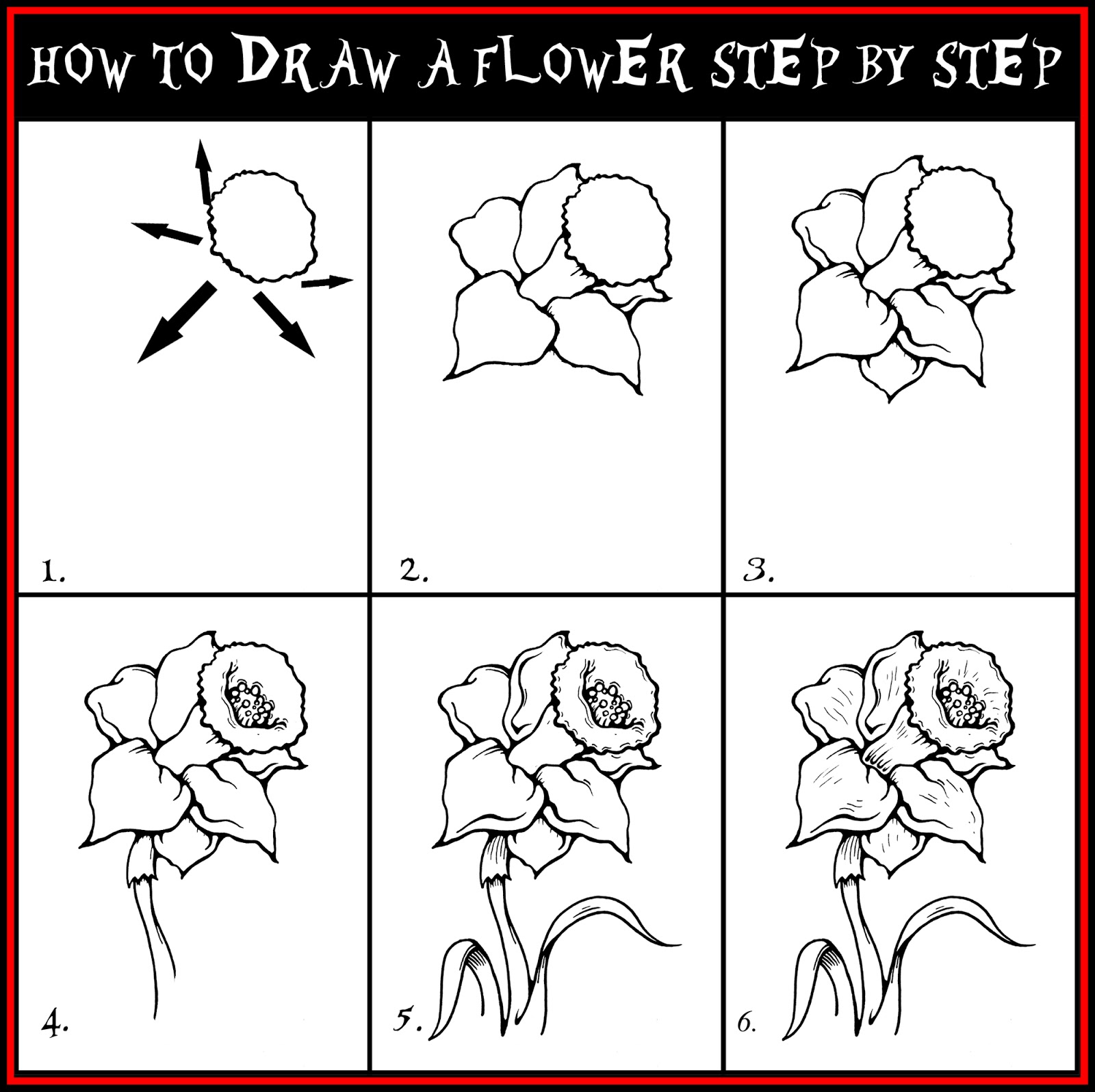 HOW TO DRAW A FLOWER STEP BY STEP

1.

2.

3.

4.

5.

6.