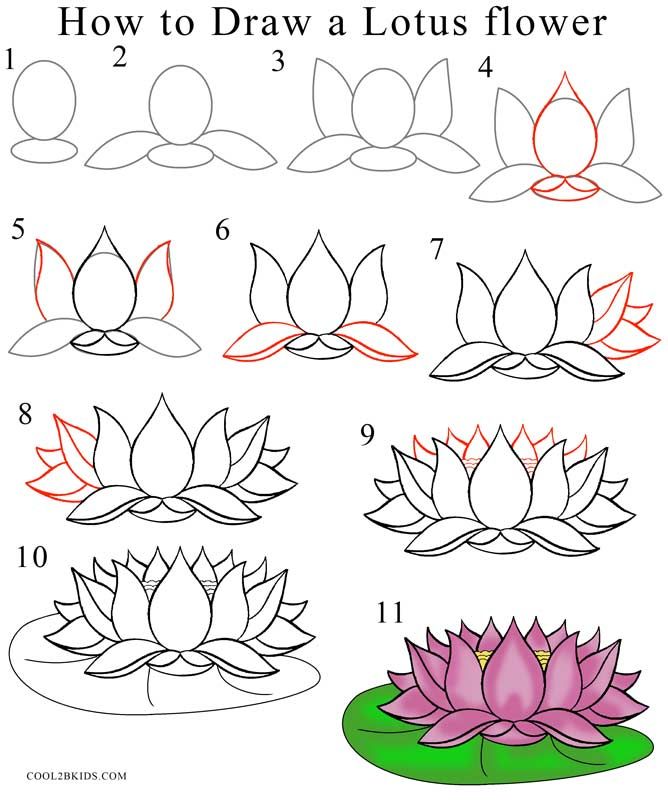 How to Draw a Lotus flower

1

2

3

4

5

6

7

8

9

10

11

COOL2BKIDS.COM