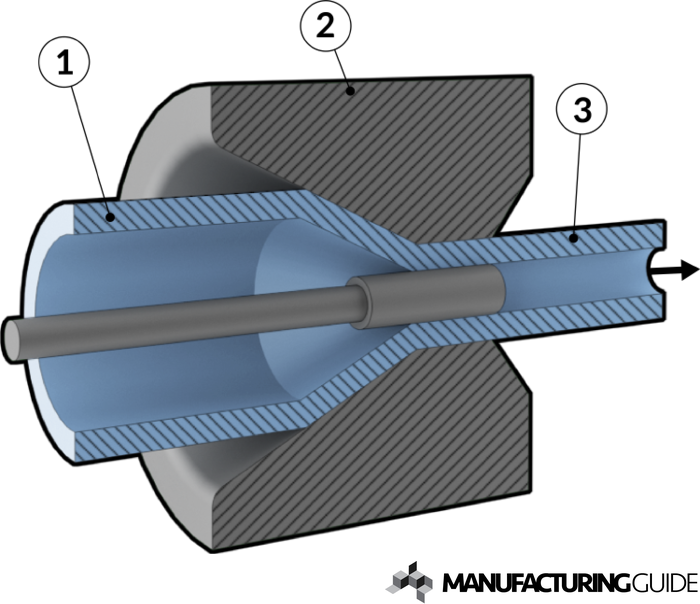 1
2
3
MANUFACTURINGGUIDE