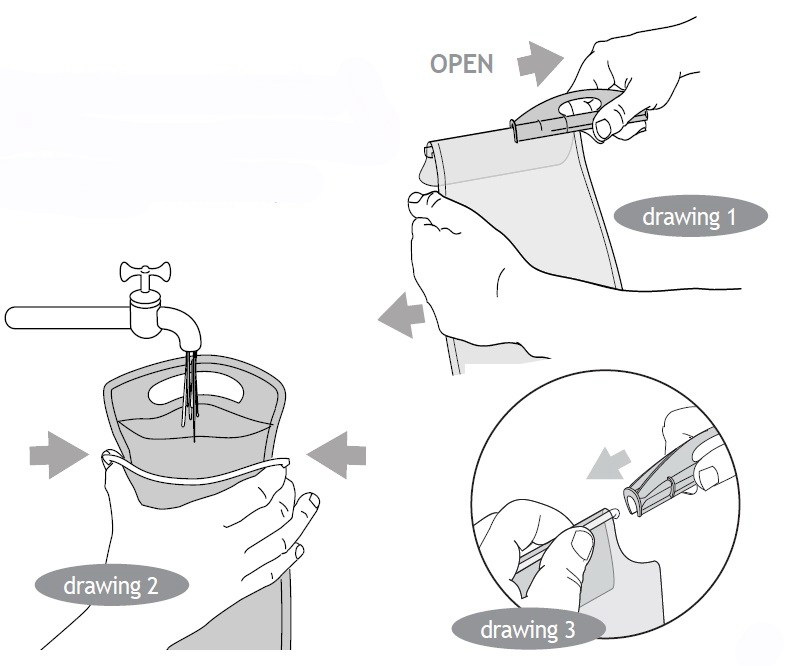 OPEN

drawing 1

drawing 2

drawing 3