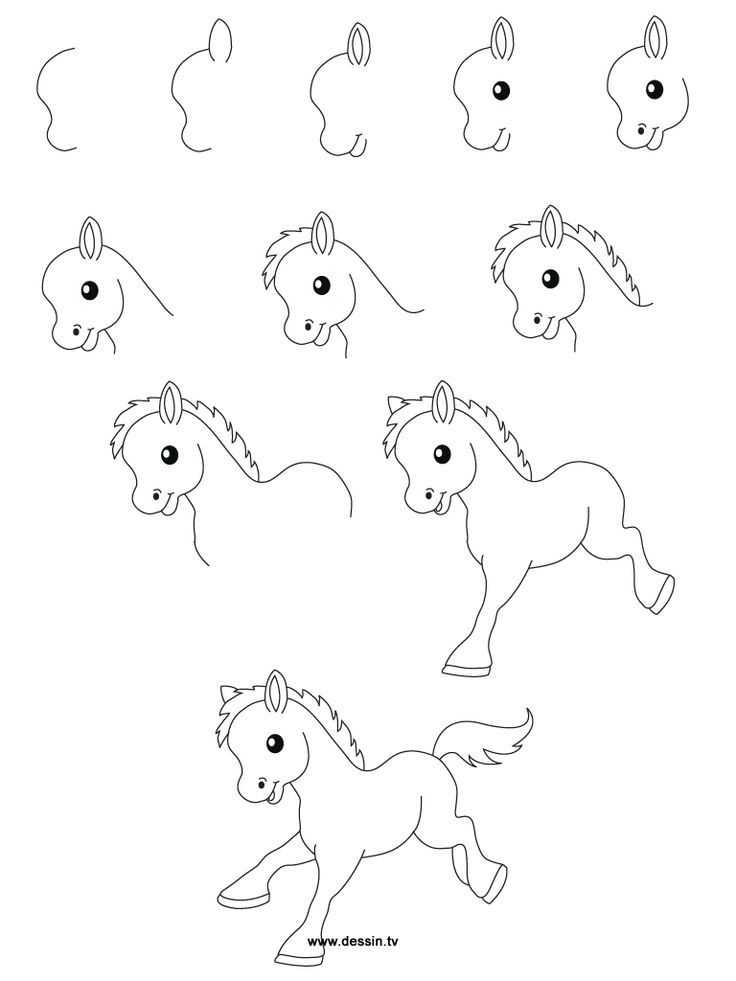 www.dessin.tv