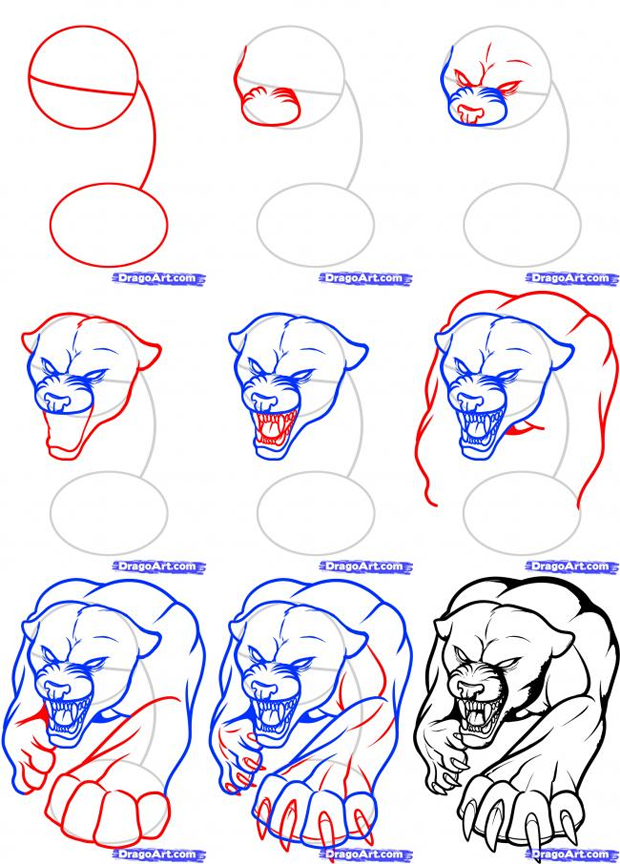 DragoArt.com
DragoArt.com
DragoArt.com
DragoArt.com
DragoArt.com
DragoArt.com
DragoArt.com
DragoArt.com
DragoArt.com