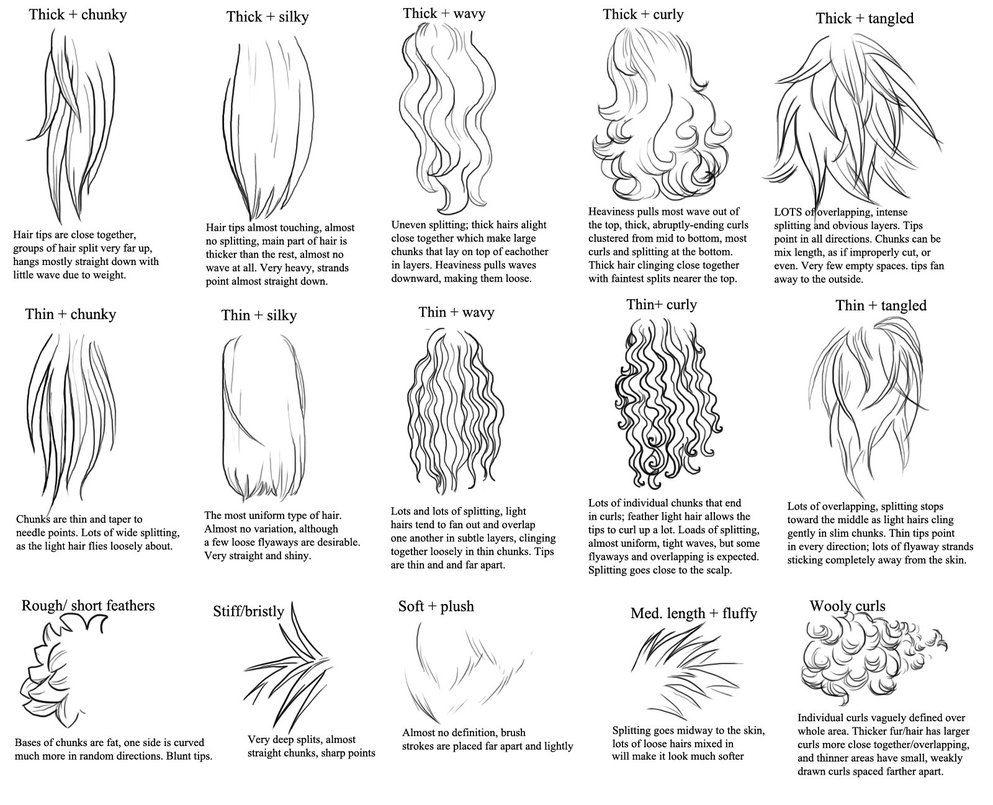 Thick + chunky

Hair tips are close together, groups of hair split very far up, hangs mostly straight down with little wave due to weight.

Thick + silky

Hair tips almost touching, almost no splitting, main part of hair is thicker than the rest, almost no wave at all. Very heavy, strands point almost straight down.

Thick + wavy

Uneven splitting; thick hairs alight close together which make large chunks that lay on top of eachother in layers. Heaviness pulls waves downward, making them loose.

Thick + curly

Heaviness pulls most wave out of the top, thick, abruptly-ending curls clustered from mid to bottom, most curls and splitting at the bottom. Thick hair clinging close together with faintest splits nearer the top.

Thick + tangled

LOTS of overlapping, intense splitting and obvious layers. Tips point in all directions. Chunks can be mix length, as if improperly cut, or even. Very few empty spaces. tips fan away to the outside.

Thin + chunky

Chunks are thin and taper to needle points. Lots of wide splitting, as the light hair flies loosely about.

Thin + silky

The most uniform type of hair. Almost no variation, although a few loose flyaways are desirable. Very straight and shiny.

Thin + wavy

Lots and lots of splitting, light hairs tend to fan out and overlap one another in subtle layers, clinging together loosely in thin chunks. Tips are thin and and far apart.

Thin+ curly

Lots of individual chunks that end in curls; feather light hair allows the tips to curl up a lot. Loads of splitting, almost uniform, tight waves, but some flyaways and overlapping is expected. Splitting goes close to the scalp.

Thin + tangled

Lots of overlapping, splitting stops toward the middle as light hairs cling gently in slim chunks. Thin tips point in every direction; lots of flyaway strands sticking completely away from the skin.

Rough/ short feathers

Bases of chunks are fat, one side is curved much more in random directions. Blunt tips.

Stiff/bristly

Very deep splits, almost straight chunks, sharp points

Soft + plush

Almost no definition, brush strokes are placed far apart and lightly

Med. length + fluffy

Splitting goes midway to the skin, lots of loose hairs mixed in will make it look much softer

Wooly curls

Individual curls vaguely defined over whole area. Thicker fur/hair has larger curls more close together/overlapping, and thinner areas have small, weakly drawn curls spaced farther apart.