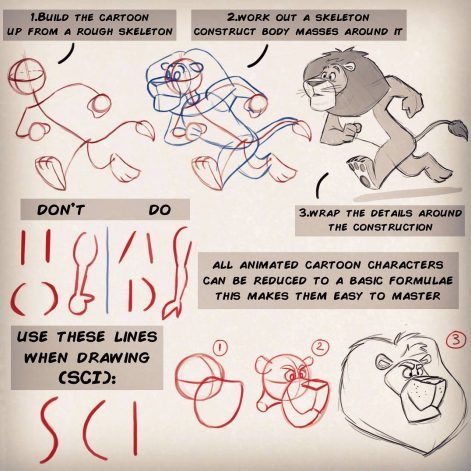 1.BUILD THE CARTOON UP FROM A ROUGH SKELETON

2.WORK OUT A SKELETON CONSTRUCT BODY MASSES AROUND IT

3.WRAP THE DETAILS AROUND THE CONSTRUCTION

DON'T

DO

ALL ANIMATED CARTOON CHARACTERS CAN BE REDUCED TO A BASIC FORMULAE THIS MAKES THEM EASY TO MASTER

USE THESE LINES WHEN DRAWING (SCI):

SCI

1

2

3