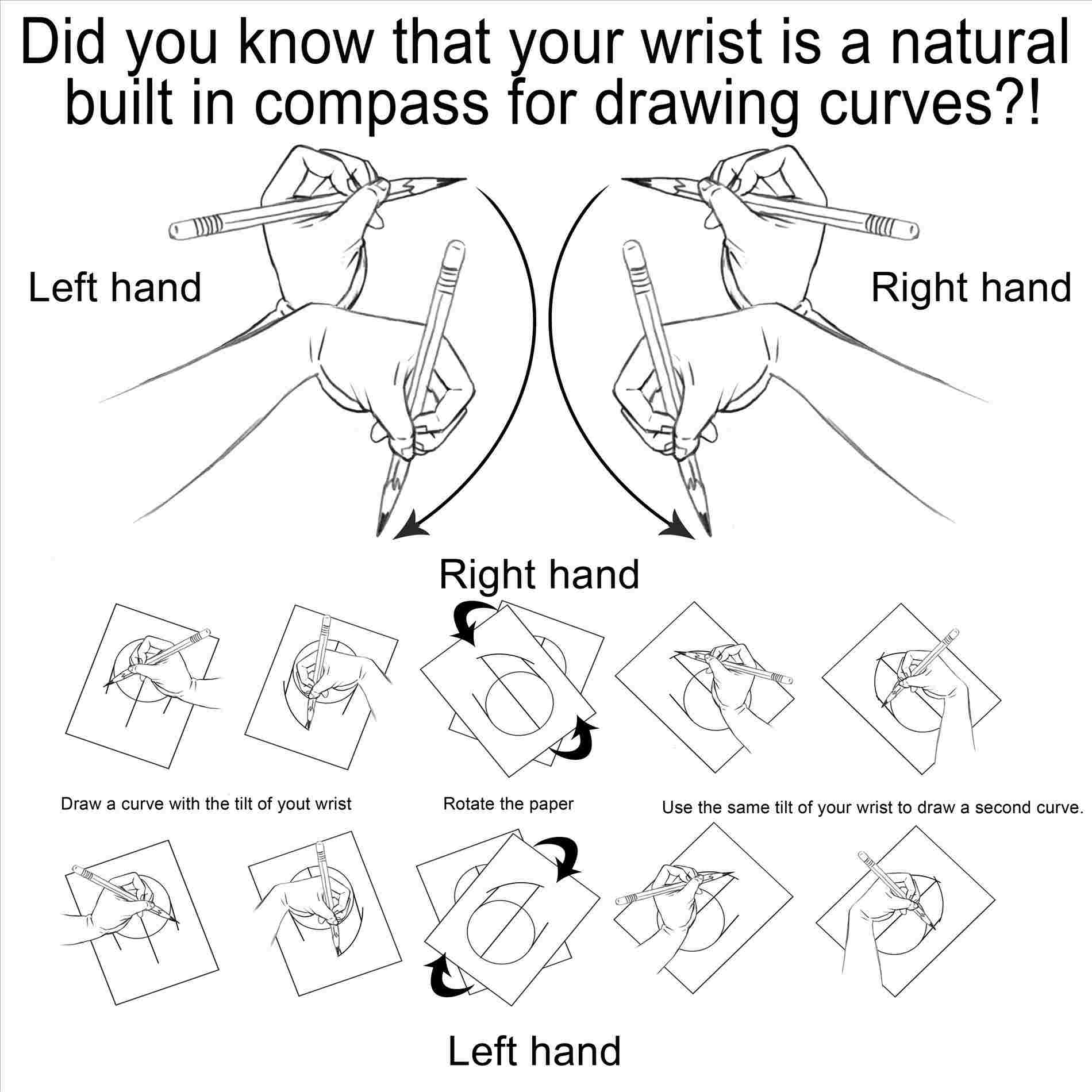 Did you know that your wrist is a natural built in compass for drawing curves?!

Left hand

Right hand

Right hand

Draw a curve with the tilt of yout wrist

Rotate the paper

Use the same tilt of your wrist to draw a second curve.

Left hand