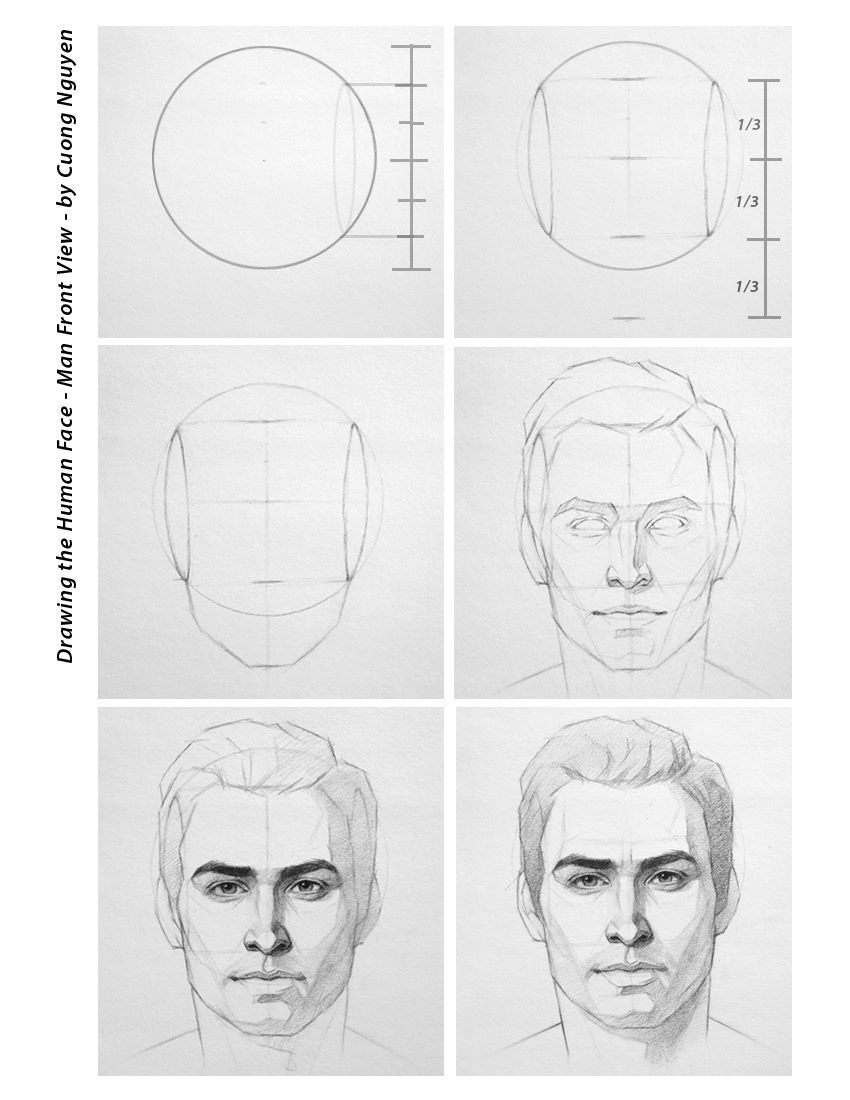 Drawing the Human Face - Man Front View - by Cuong Nguyen

1/3
1/3
1/3