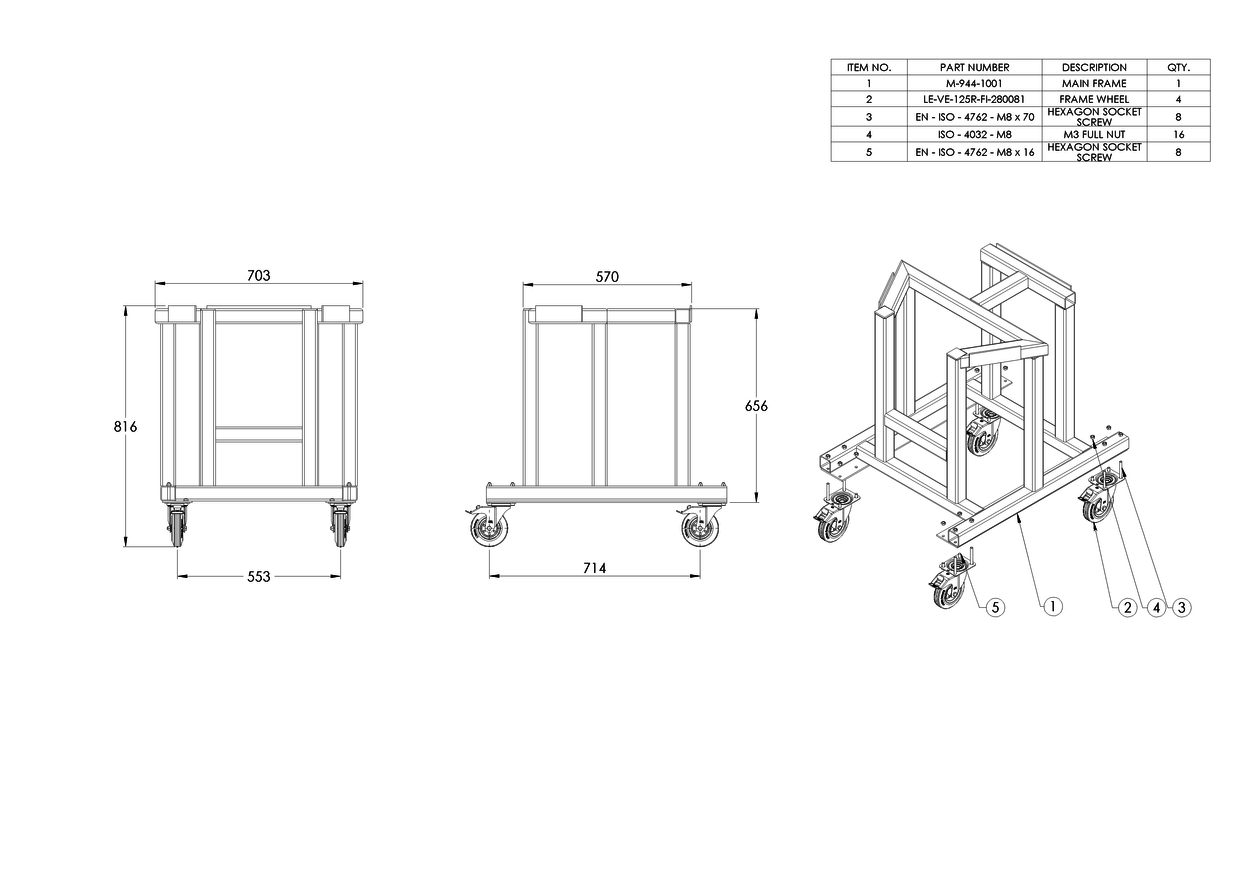 | ITEM NO. | PART NUMBER | DESCRIPTION | QTY. |
|---|---|---|---|
| 1 | M-944-1001 | MAIN FRAME | 1 |
| 2 | LE-VE-125R-FI-280081 | FRAME WHEEL | 4 |
| 3 | EN - ISO - 4762 - M8 x 70 | HEXAGON SOCKET SCREW | 8 |
| 4 | ISO - 4032 - M8 | M3 FULL NUT | 16 |
| 5 | EN - ISO - 4762 - M8 x 16 | HEXAGON SOCKET SCREW | 8 |

703

816

553

570

656

714

5
1
2
4
3