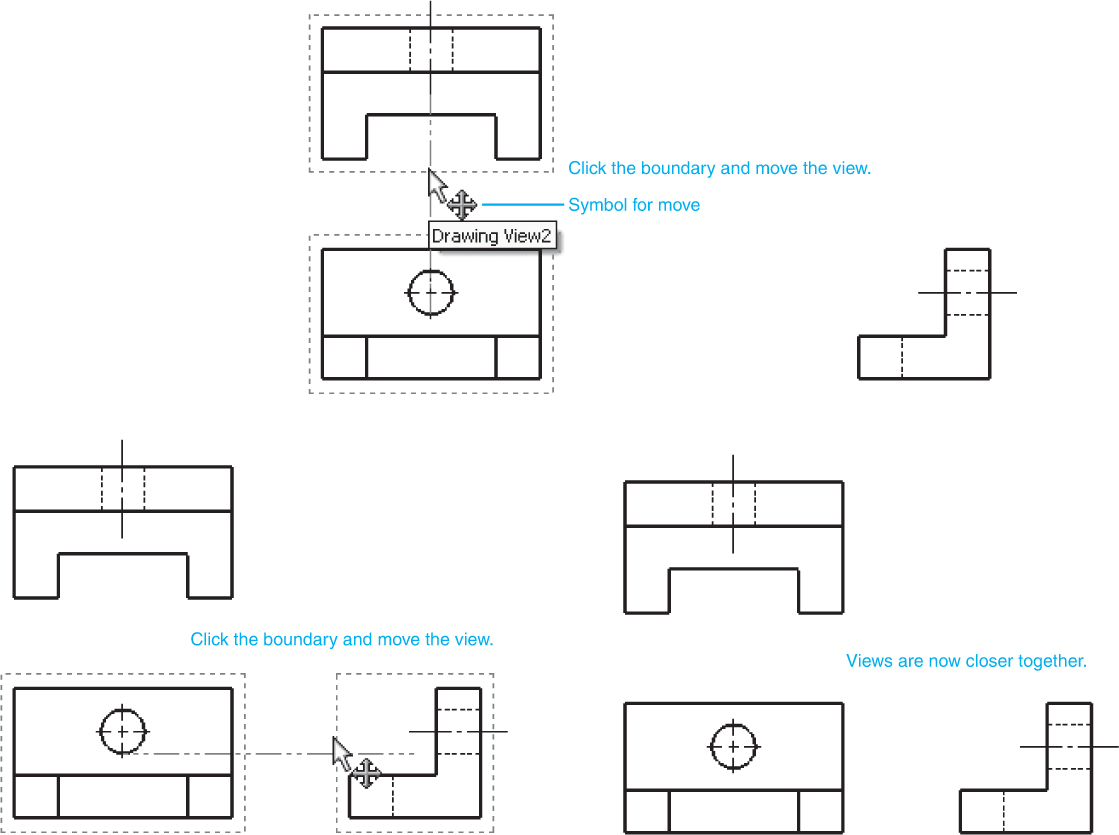 Click the boundary and move the view.

Symbol for move

Drawing View2

Click the boundary and move the view.

Views are now closer together.