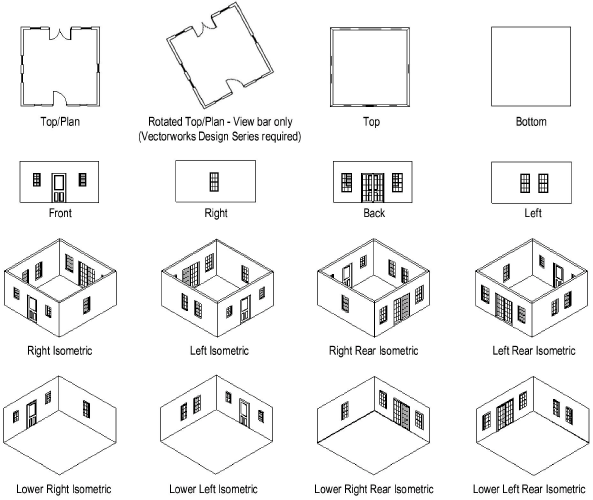 Top/Plan

Rotated Top/Plan - View bar only
(Vectorworks Design Series required)

Top

Bottom

Front

Right

Back

Left

Right Isometric

Left Isometric

Right Rear Isometric

Left Rear Isometric

Lower Right Isometric

Lower Left Isometric

Lower Right Rear Isometric

Lower Left Rear Isometric