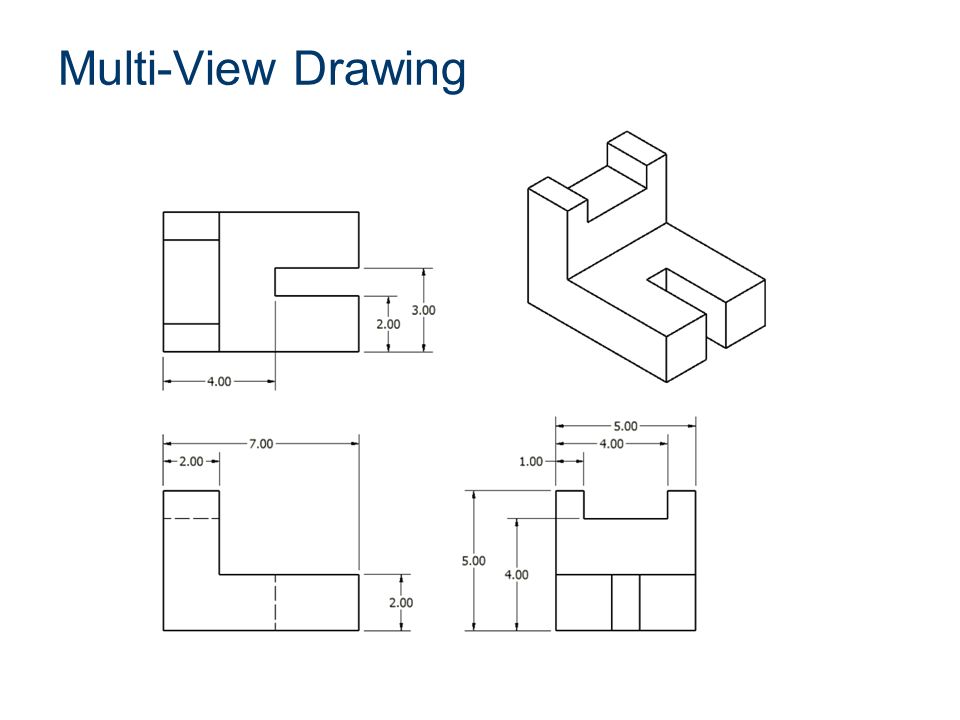 Multi-View Drawing

3.00
2.00
4.00

7.00
2.00
2.00

5.00
4.00
1.00
5.00
4.00