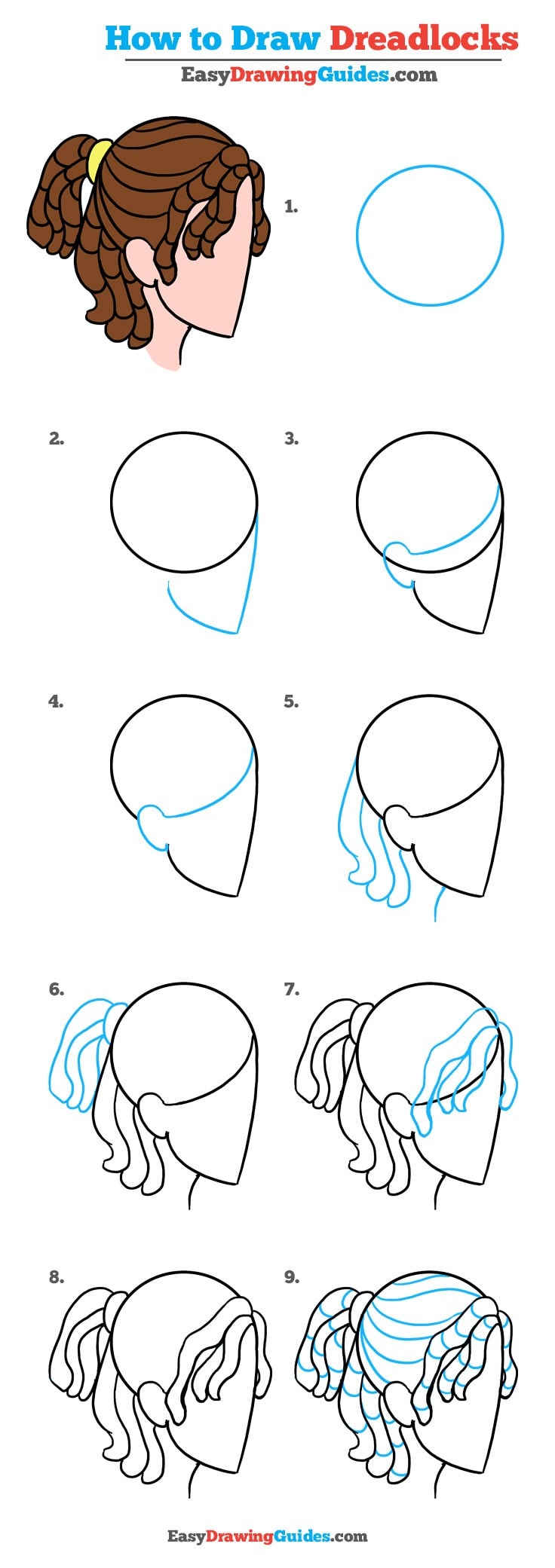 How to Draw Dreadlocks
EasyDrawingGuides.com

1.

2.

3.

4.

5.

6.

7.

8.

9.

EasyDrawingGuides.com