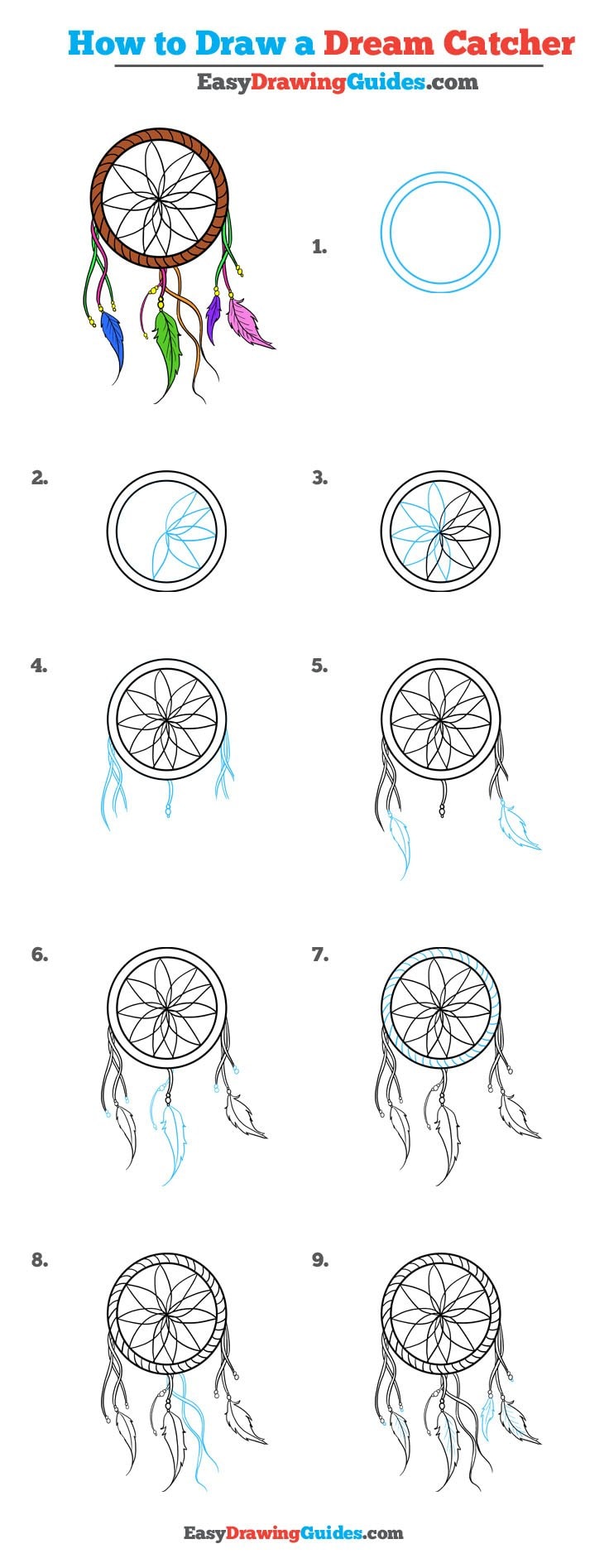 How to Draw a Dream Catcher
EasyDrawingGuides.com

1.

2.

3.

4.

5.

6.

7.

8.

9.

EasyDrawingGuides.com