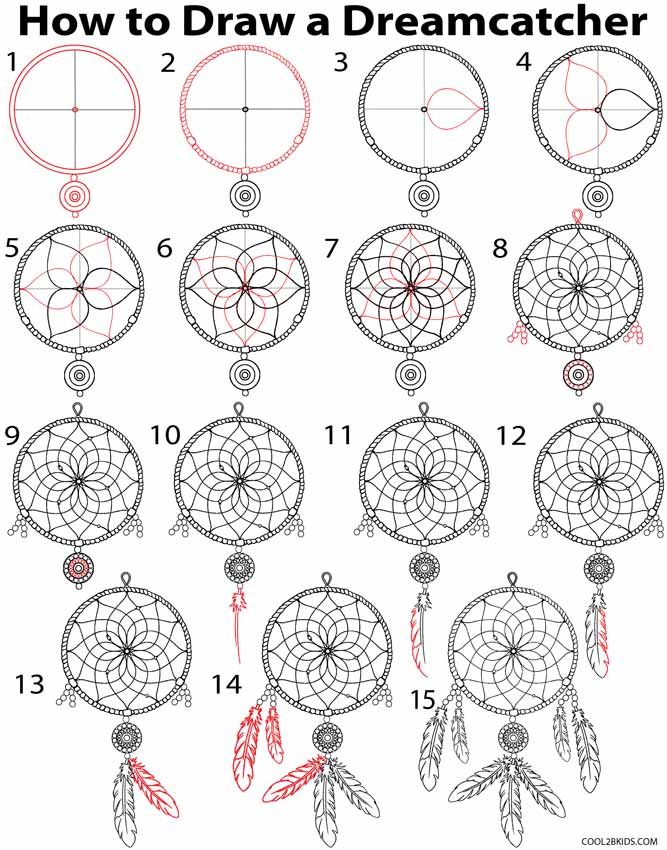 How to Draw a Dreamcatcher

1

2

3

4

5

6

7

8

9

10

11

12

13

14

15

COOL2BKIDS.COM