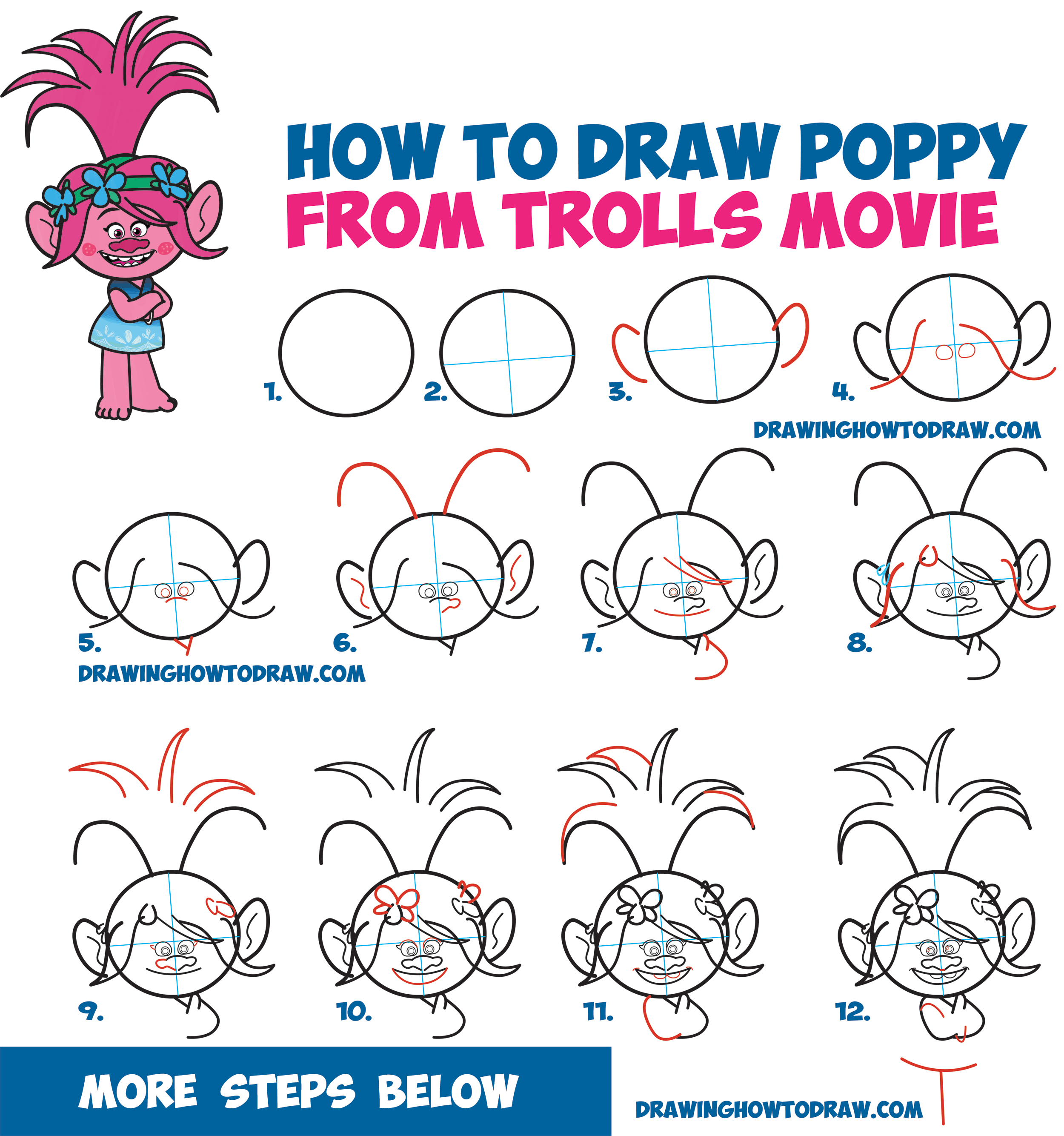 HOW TO DRAW POPPY
FROM TROLLS MOVIE

1.

2.

3.

4.

DRAWINGHOWTODRAW.COM

5.

6.

7.

8.

DRAWINGHOWTODRAW.COM

9.

10.

11.

12.

MORE STEPS BELOW

DRAWINGHOWTODRAW.COM