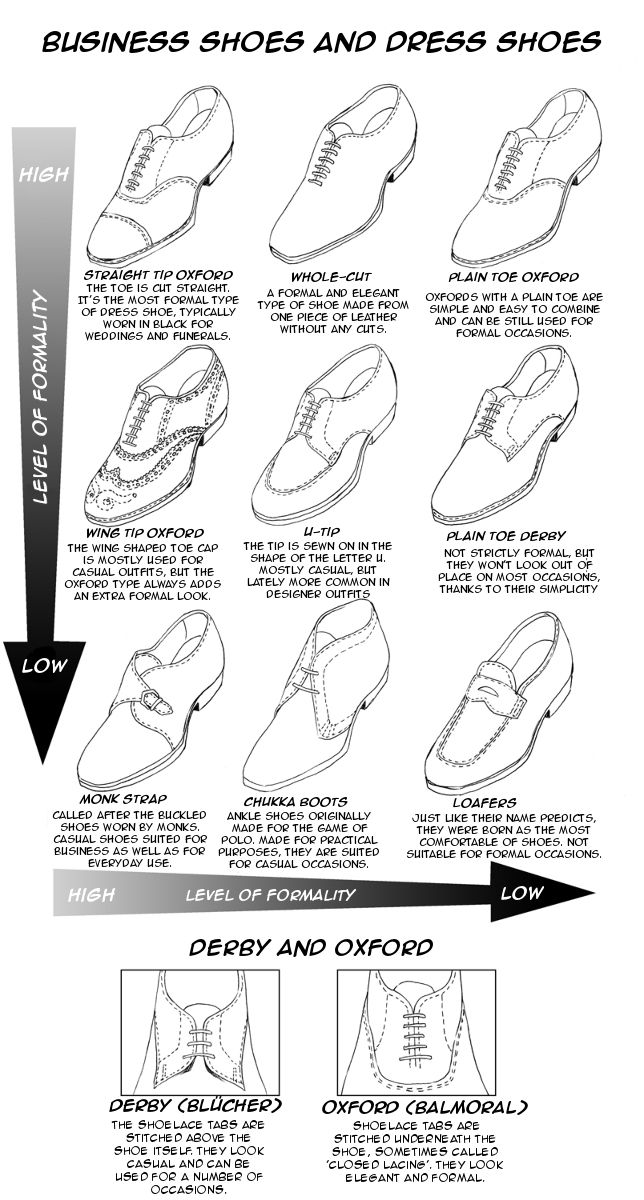 BUSINESS SHOES AND DRESS SHOES

HIGH

LEVEL OF FORMALITY

LOW

STRAIGHT TIP OXFORD
THE TOE IS CUT STRAIGHT. IT'S THE MOST FORMAL TYPE OF DRESS SHOE, TYPICALLY WORN IN BLACK FOR WEDDINGS AND FUNERALS.

WHOLE-CUT
A FORMAL AND ELEGANT TYPE OF SHOE MADE FROM ONE PIECE OF LEATHER WITHOUT ANY CUTS.

PLAIN TOE OXFORD
OXFORDS WITH A PLAIN TOE ARE SIMPLE AND EASY TO COMBINE AND CAN BE STILL USED FOR FORMAL OCCASIONS.

WING TIP OXFORD
THE WING SHAPED TOE CAP IS MOSTLY USED FOR CASUAL OUTFITS, BUT THE OXFORD TYPE ALWAYS ADDS AN EXTRA FORMAL LOOK.

U-TIP
THE TIP IS SEWN ON IN THE SHAPE OF THE LETTER U. MOSTLY CASUAL, BUT LATELY MORE COMMON IN DESIGNER OUTFITS

PLAIN TOE DERBY
NOT STRICTLY FORMAL, BUT THEY WON'T LOOK OUT OF PLACE ON MOST OCCASIONS, THANKS TO THEIR SIMPLICITY

MONK STRAP
CALLED AFTER THE BUCKLED SHOES WORN BY MONKS. CASUAL SHOES SUITED FOR BUSINESS AS WELL AS FOR EVERYDAY USE.

CHUKKA BOOTS
ANKLE SHOES ORIGINALLY MADE FOR THE GAME OF POLO. MADE FOR PRACTICAL PURPOSES, THEY ARE SUITED FOR CASUAL OCCASIONS.

LOAFERS
JUST LIKE THEIR NAME PREDICTS, THEY WERE BORN AS THE MOST COMFORTABLE OF SHOES. NOT SUITABLE FOR FORMAL OCCASIONS.

HIGH LEVEL OF FORMALITY LOW

DERBY AND OXFORD

DERBY (BLÜCHER)
THE SHOELACE TABS ARE STITCHED ABOVE THE SHOE ITSELF. THEY LOOK CASUAL AND CAN BE USED FOR A NUMBER OF OCCASIONS.

OXFORD (BALMORAL)
SHOELACE TABS ARE STITCHED UNDERNEATH THE SHOE, SOMETIMES CALLED 'CLOSED LACING'. THEY LOOK ELEGANT AND FORMAL.