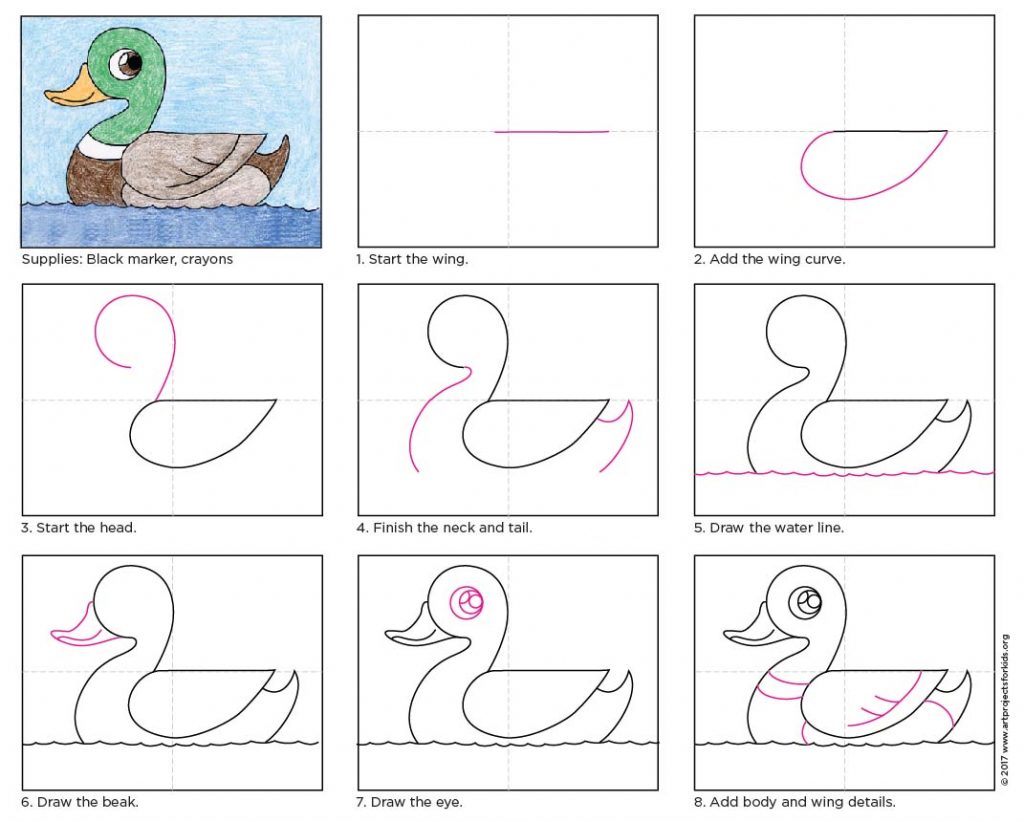 Supplies: Black marker, crayons

1. Start the wing.

2. Add the wing curve.

3. Start the head.

4. Finish the neck and tail.

5. Draw the water line.

6. Draw the beak.

7. Draw the eye.

8. Add body and wing details.

© 2017 www.artprojectsforkids.org