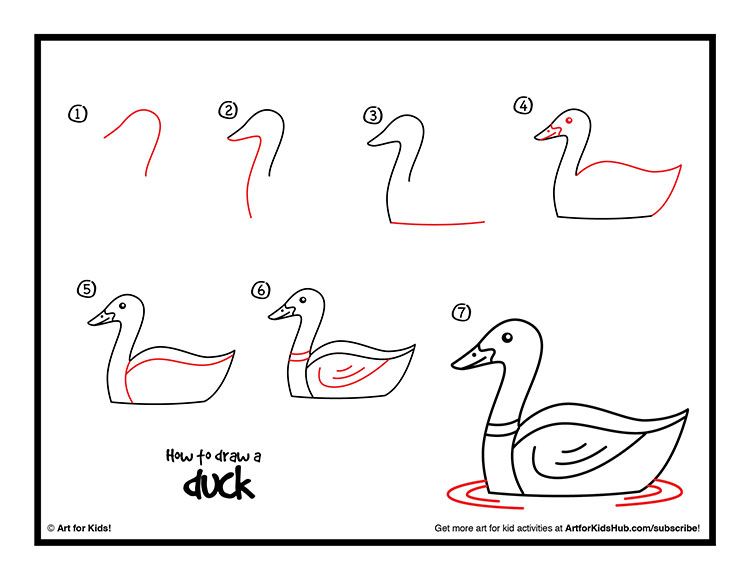 1
2
3
4
5
6
7

How to draw a
duck

© Art for Kids!

Get more art for kid activities at ArtforKidsHub.com/subscribe!