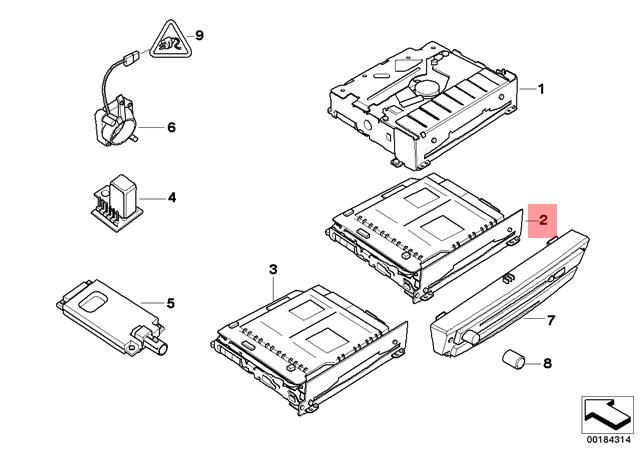 9
1
6
4
2
3
5
7
8
00184314