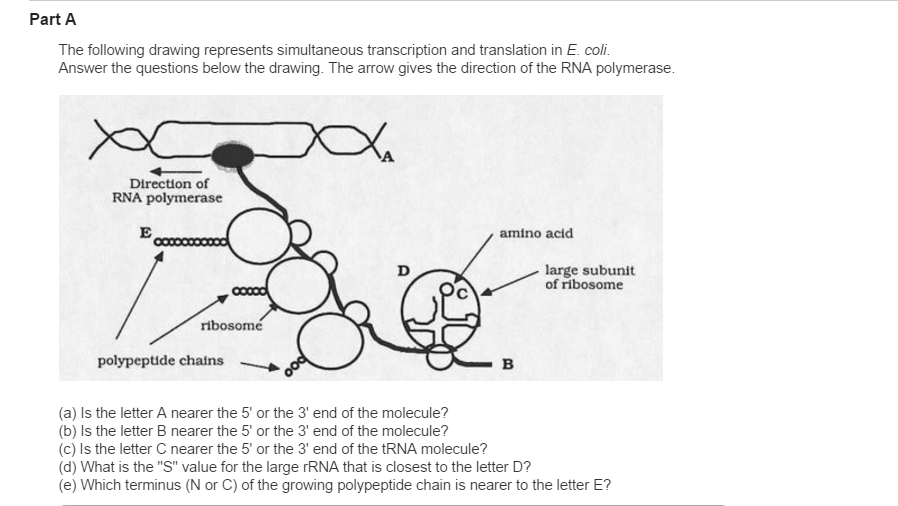 Part A

The following drawing represents simultaneous transcription and translation in E. coli. Answer the questions below the drawing. The arrow gives the direction of the RNA polymerase.

A

Direction of RNA polymerase

E

amino acid

D

large subunit of ribosome

C

ribosome

polypeptide chains

B

(a) Is the letter A nearer the 5' or the 3' end of the molecule?
(b) Is the letter B nearer the 5' or the 3' end of the molecule?
(c) Is the letter C nearer the 5' or the 3' end of the tRNA molecule?
(d) What is the "S" value for the large rRNA that is closest to the letter D?
(e) Which terminus (N or C) of the growing polypeptide chain is nearer to the letter E?