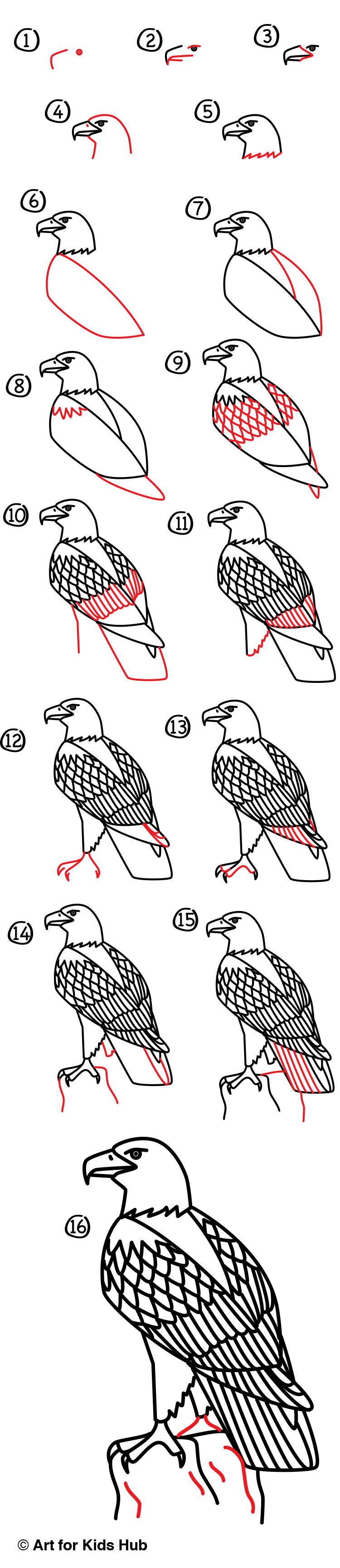 1
2
3
4
5
6
7
8
9
10
11
12
13
14
15
16
© Art for Kids Hub