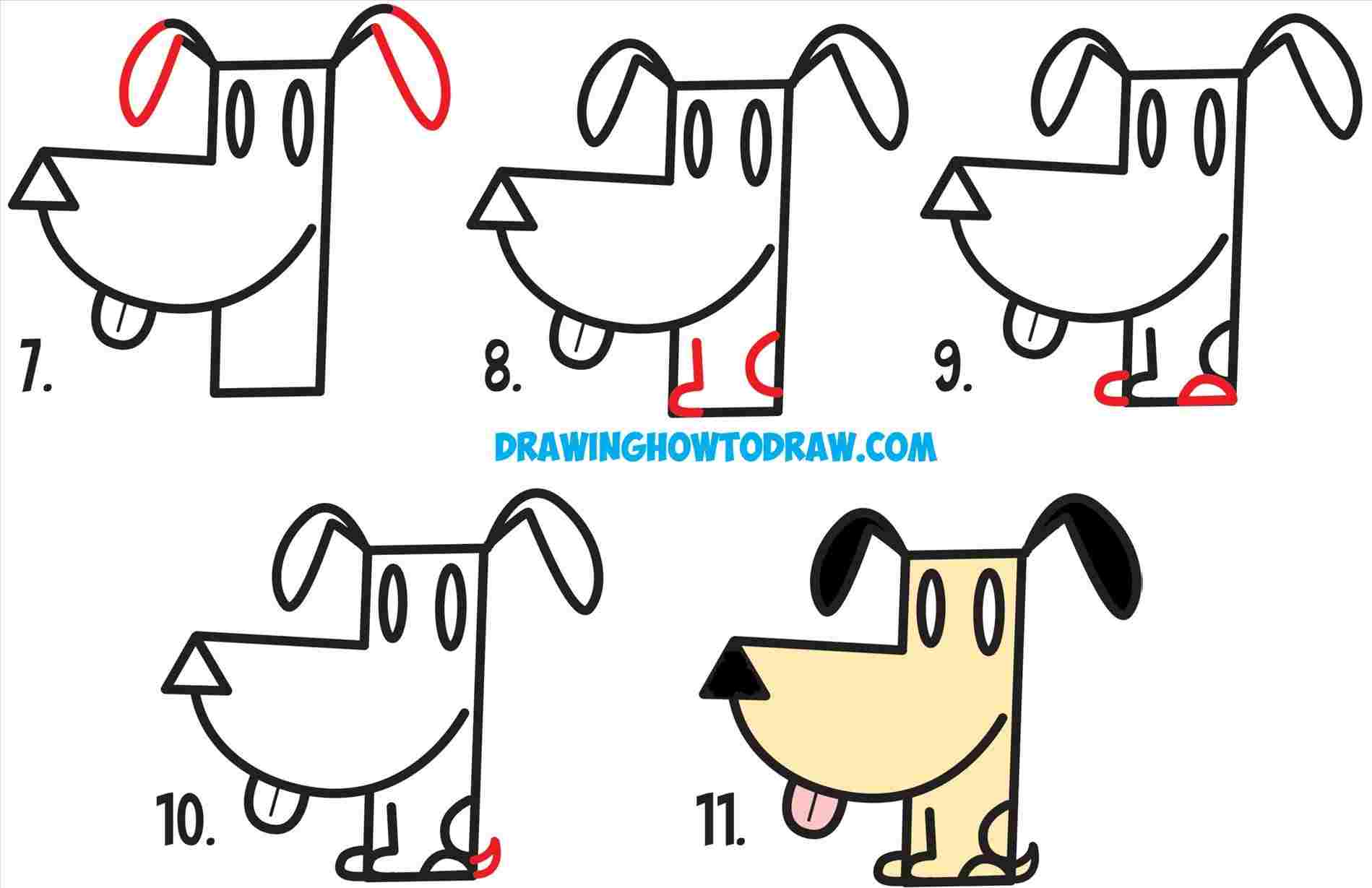 7.

8.

9.

DRAWINGHOWTODRAW.COM

10.

11.