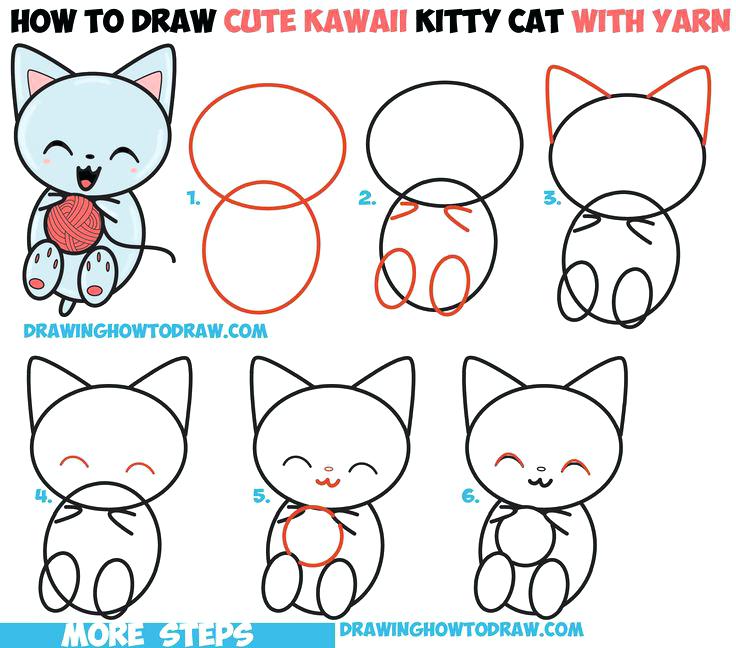 HOW TO DRAW CUTE KAWAII KITTY CAT WITH YARN

1.

2.

3.

DRAWINGHOWTODRAW.COM

4.

5.

6.

MORE STEPS

DRAWINGHOWTODRAW.COM