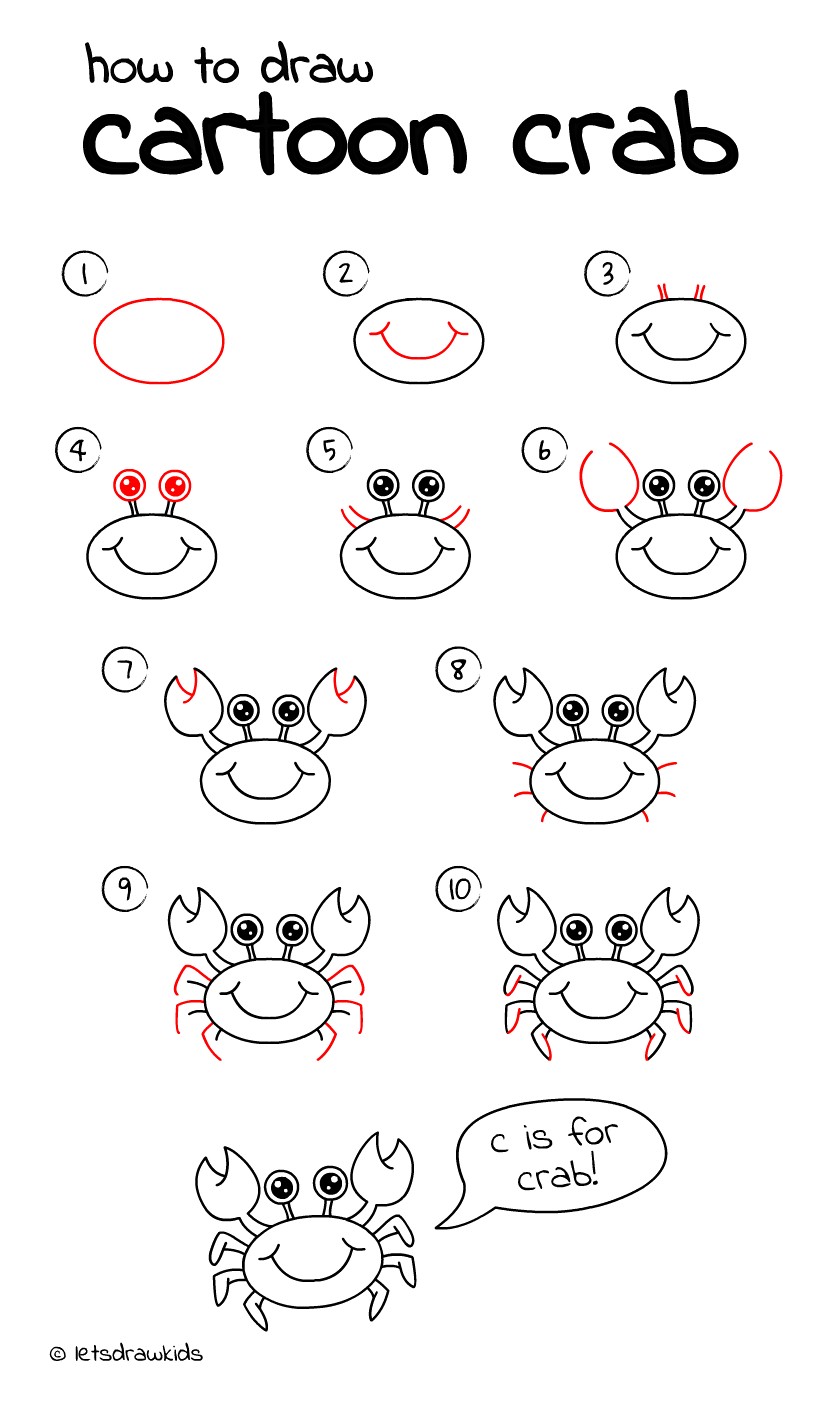 how to draw
cartoon crab

1

2

3

4

5

6

7

8

9

10

c is for crab!

© letsdrawkids