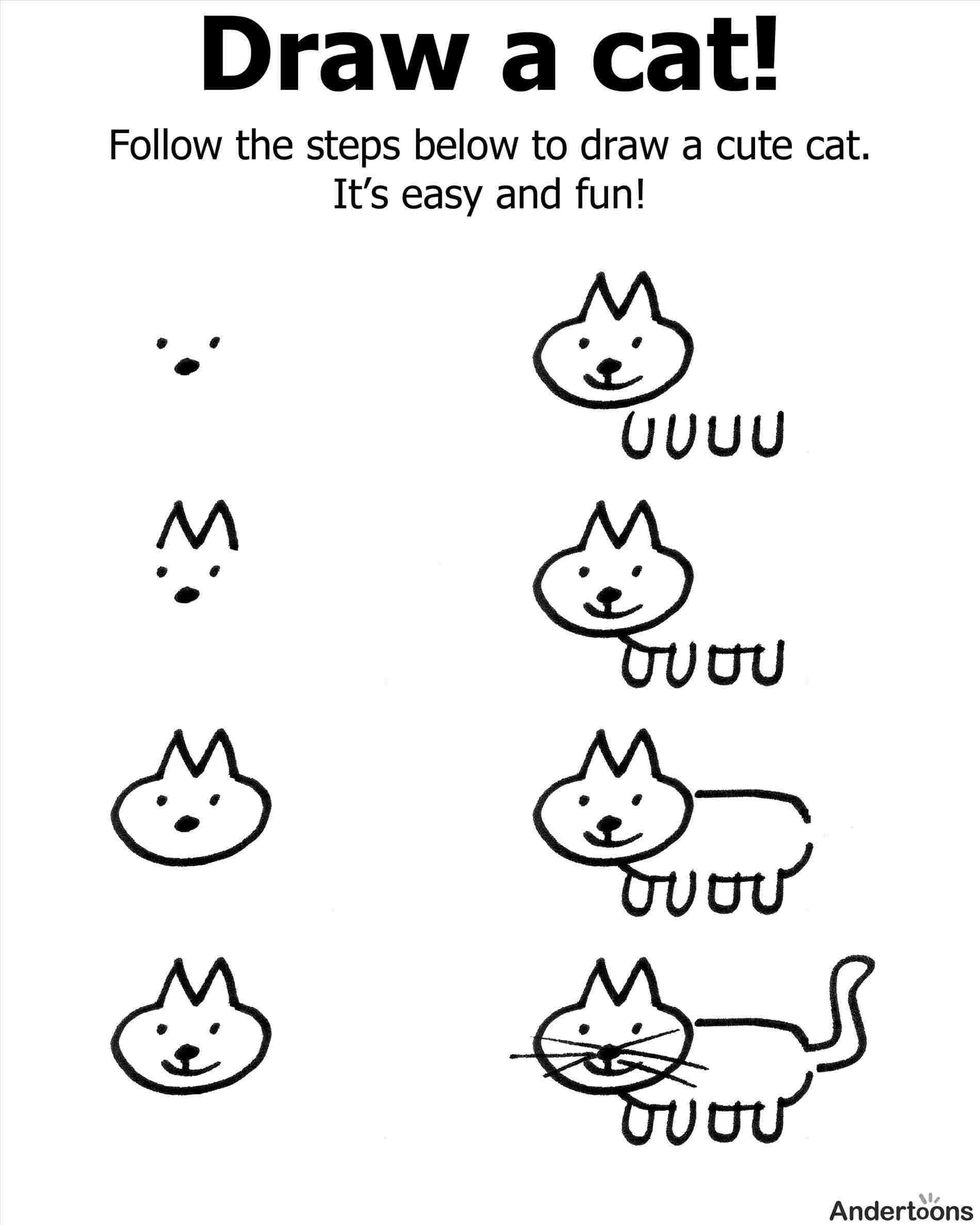 Draw a cat!

Follow the steps below to draw a cute cat.
It's easy and fun!

Andertoons