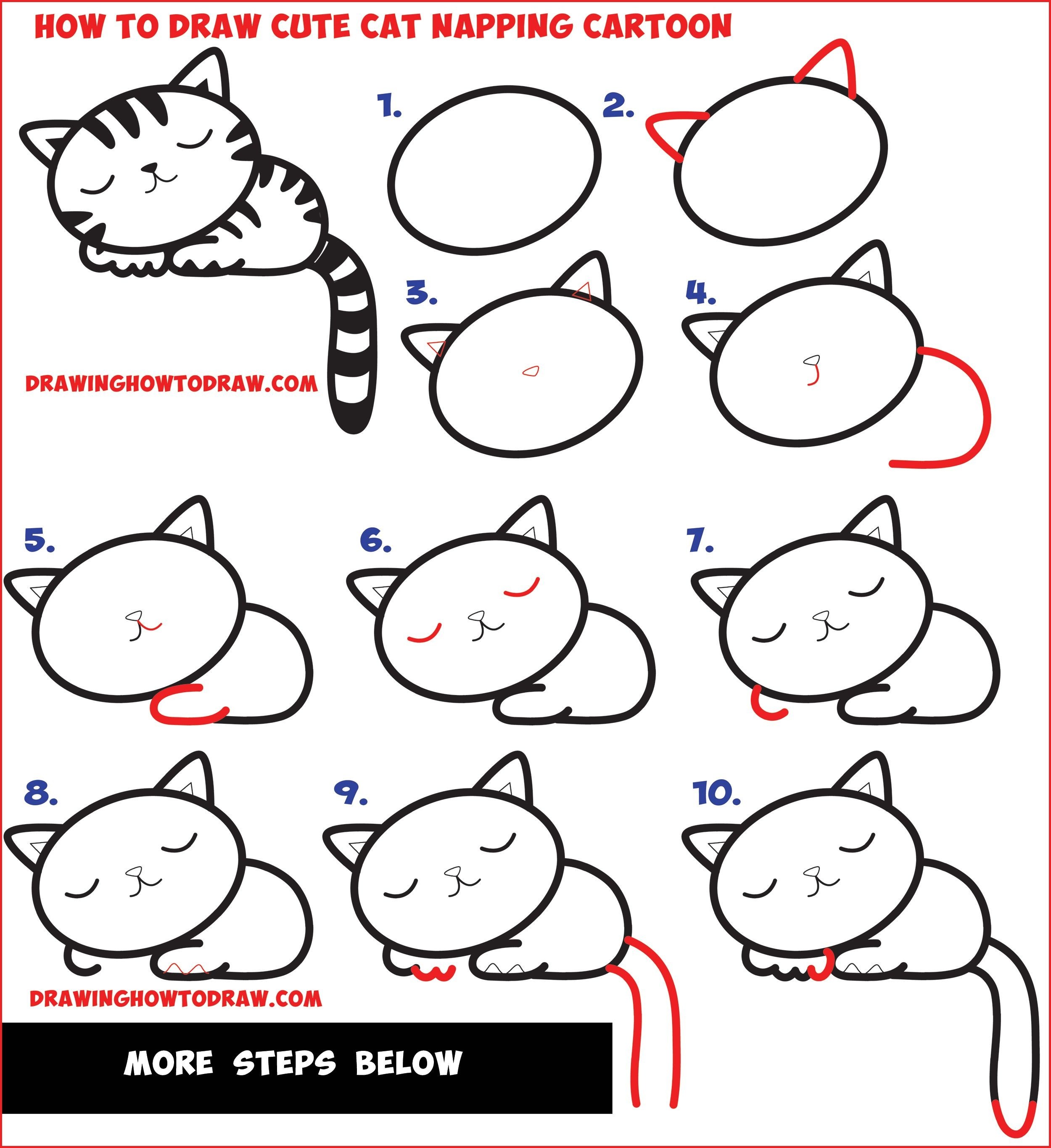 HOW TO DRAW CUTE CAT NAPPING CARTOON

1.

2.

3.

4.

DRAWINGHOWTODRAW.COM

5.

6.

7.

8.

9.

10.

DRAWINGHOWTODRAW.COM

MORE STEPS BELOW