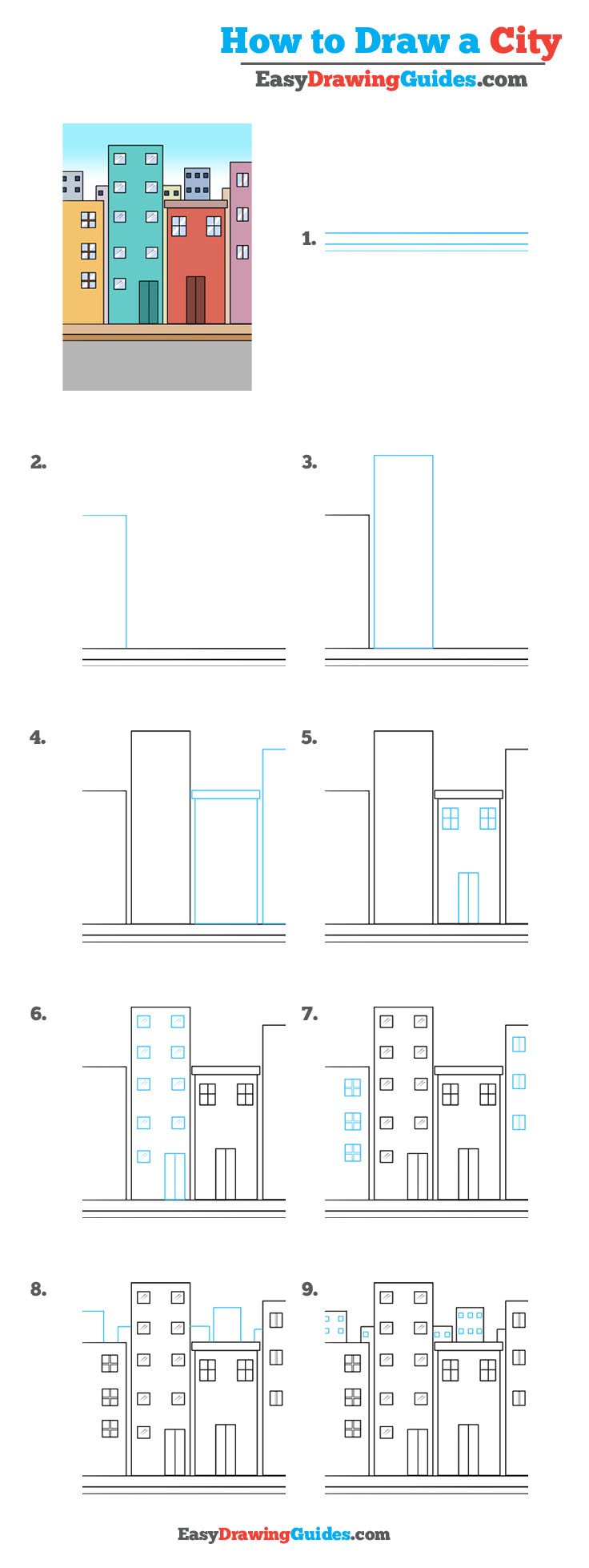 How to Draw a City
EasyDrawingGuides.com

1.

2.

3.

4.

5.

6.

7.

8.

9.

EasyDrawingGuides.com