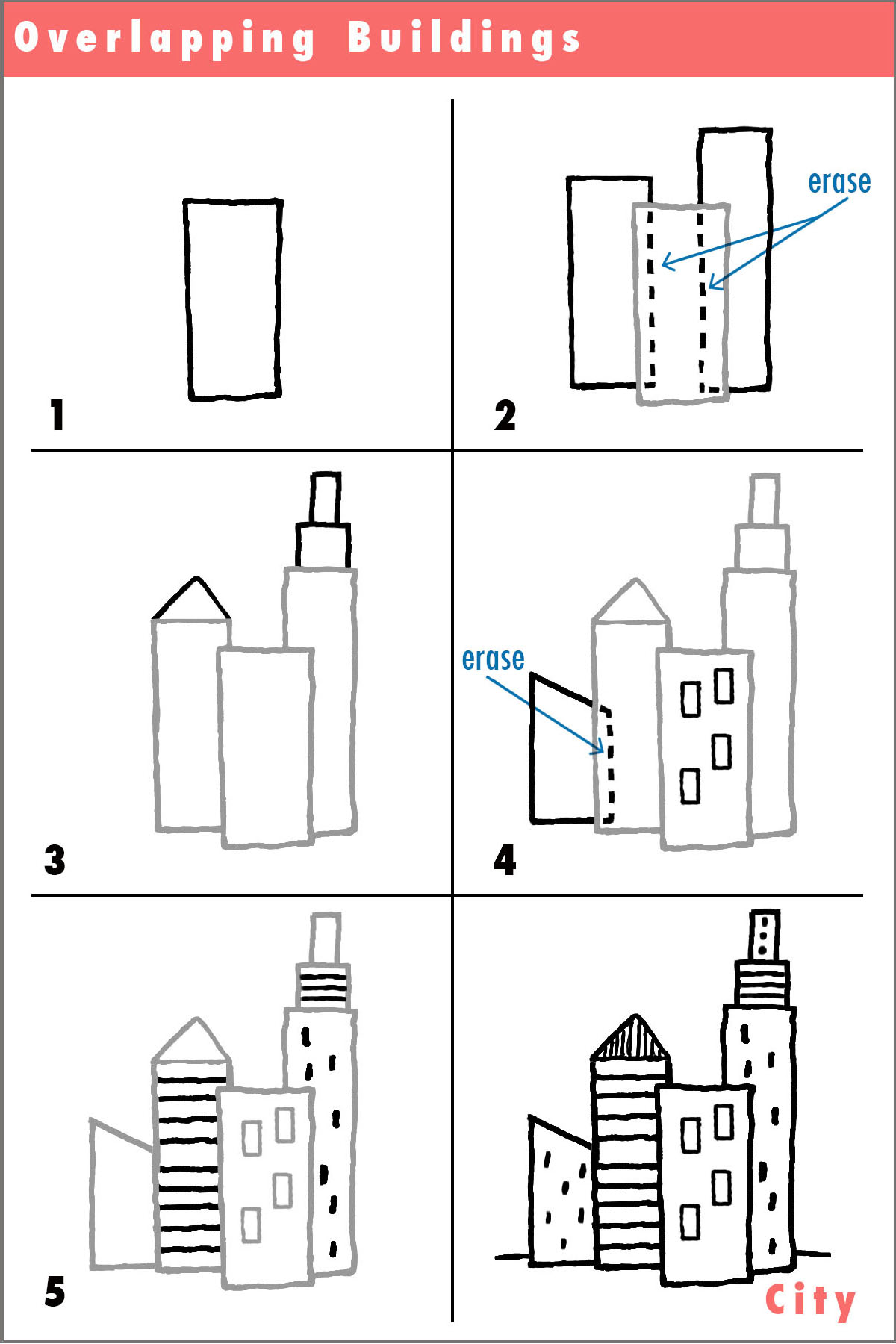 Overlapping Buildings

1

erase

2

3

erase

4

5

City