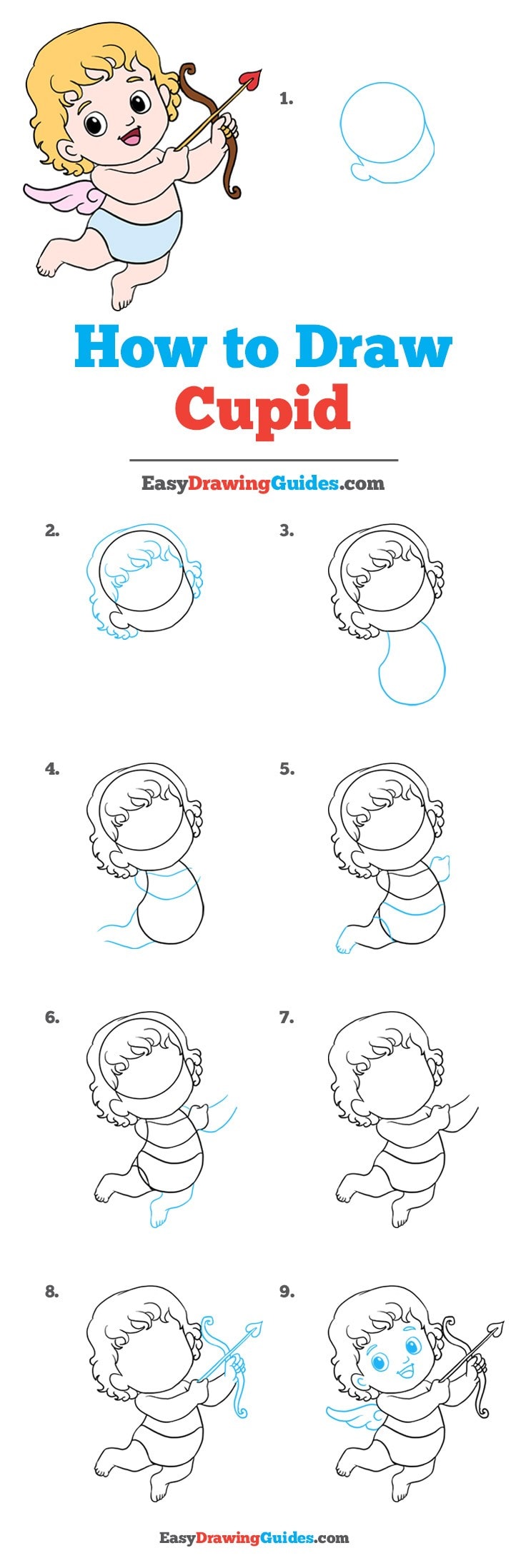 1.

How to Draw Cupid

EasyDrawingGuides.com

2.

3.

4.

5.

6.

7.

8.

9.

EasyDrawingGuides.com