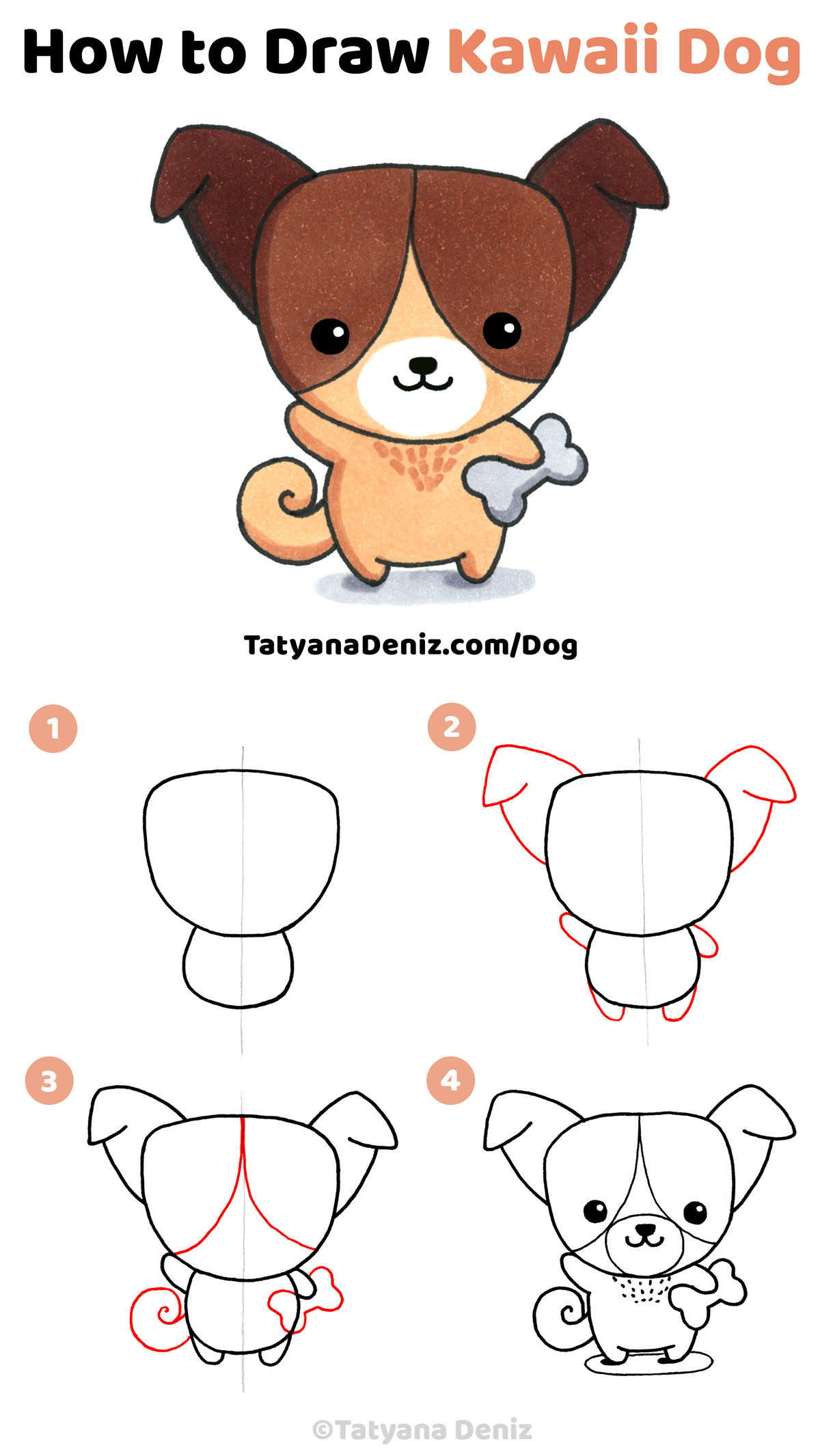 How to Draw Kawaii Dog

TatyanaDeniz.com/Dog

1

2

3

4

©Tatyana Deniz