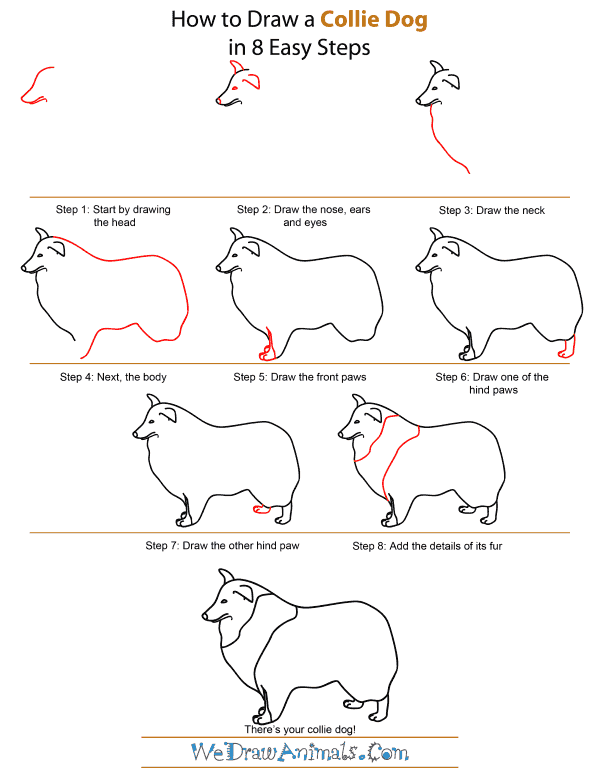 How to Draw a Collie Dog
in 8 Easy Steps

Step 1: Start by drawing the head

Step 2: Draw the nose, ears and eyes

Step 3: Draw the neck

Step 4: Next, the body

Step 5: Draw the front paws

Step 6: Draw one of the hind paws

Step 7: Draw the other hind paw

Step 8: Add the details of its fur

There's your collie dog!

WeDrawAnimals.Com