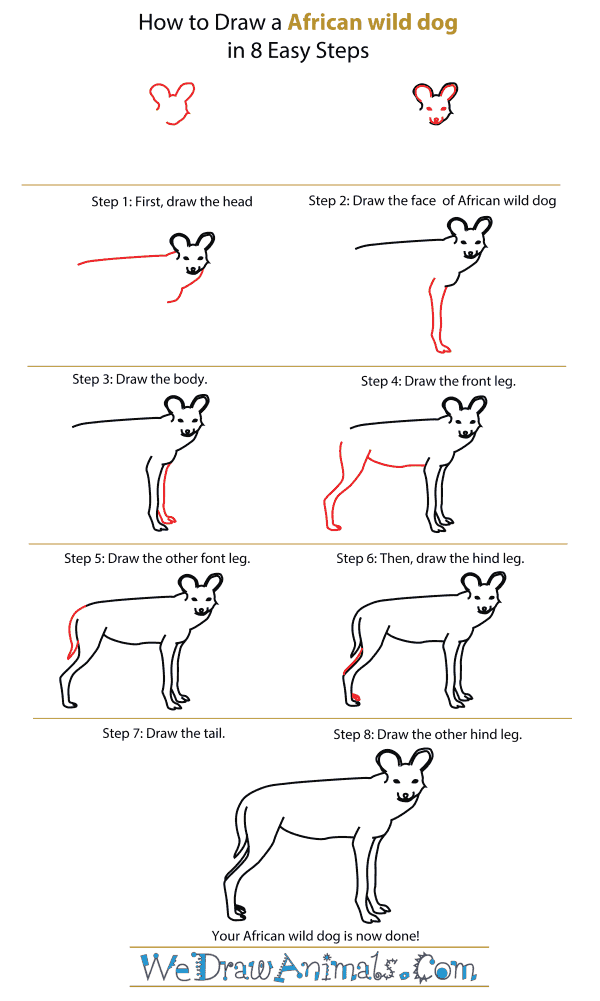 How to Draw a African wild dog
in 8 Easy Steps

Step 1: First, draw the head

Step 2: Draw the face of African wild dog

Step 3: Draw the body.

Step 4: Draw the front leg.

Step 5: Draw the other font leg.

Step 6: Then, draw the hind leg.

Step 7: Draw the tail.

Step 8: Draw the other hind leg.

Your African wild dog is now done!

WeDrawAnimals.Com