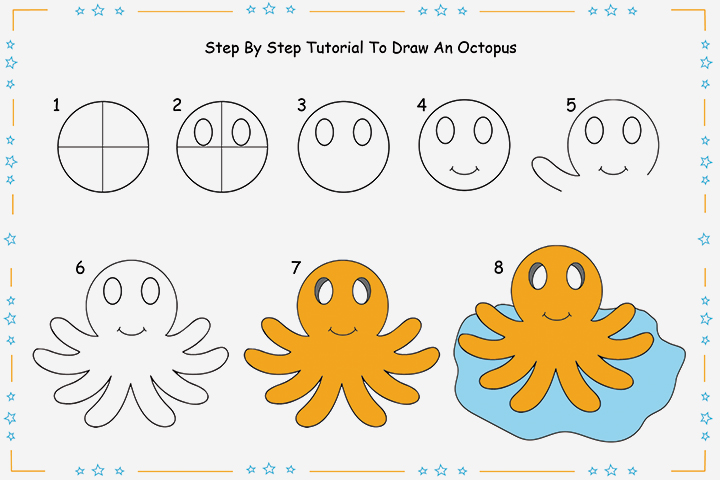 Step By Step Tutorial To Draw An Octopus

1

2

3

4

5

6

7

8