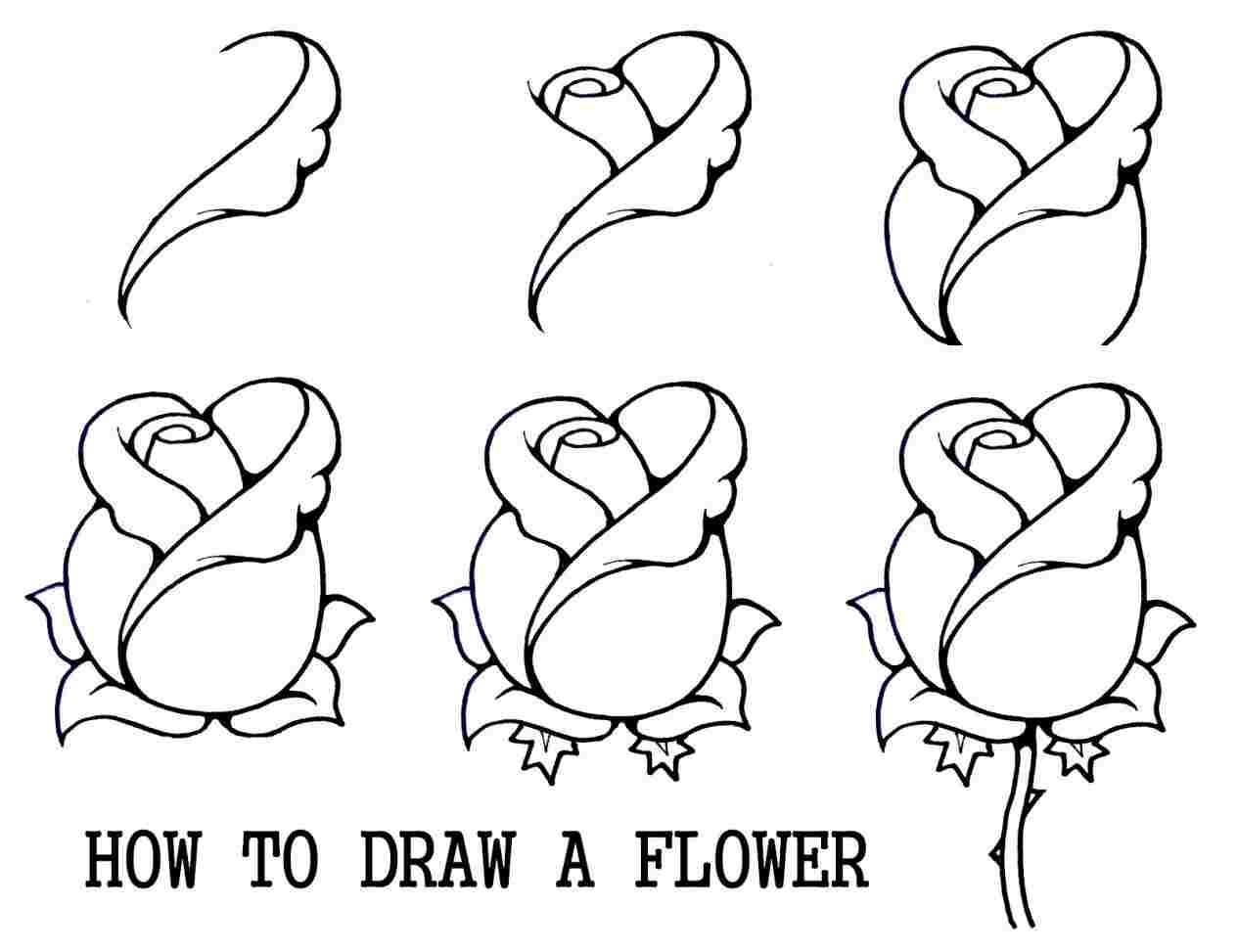 HOW TO DRAW A FLOWER