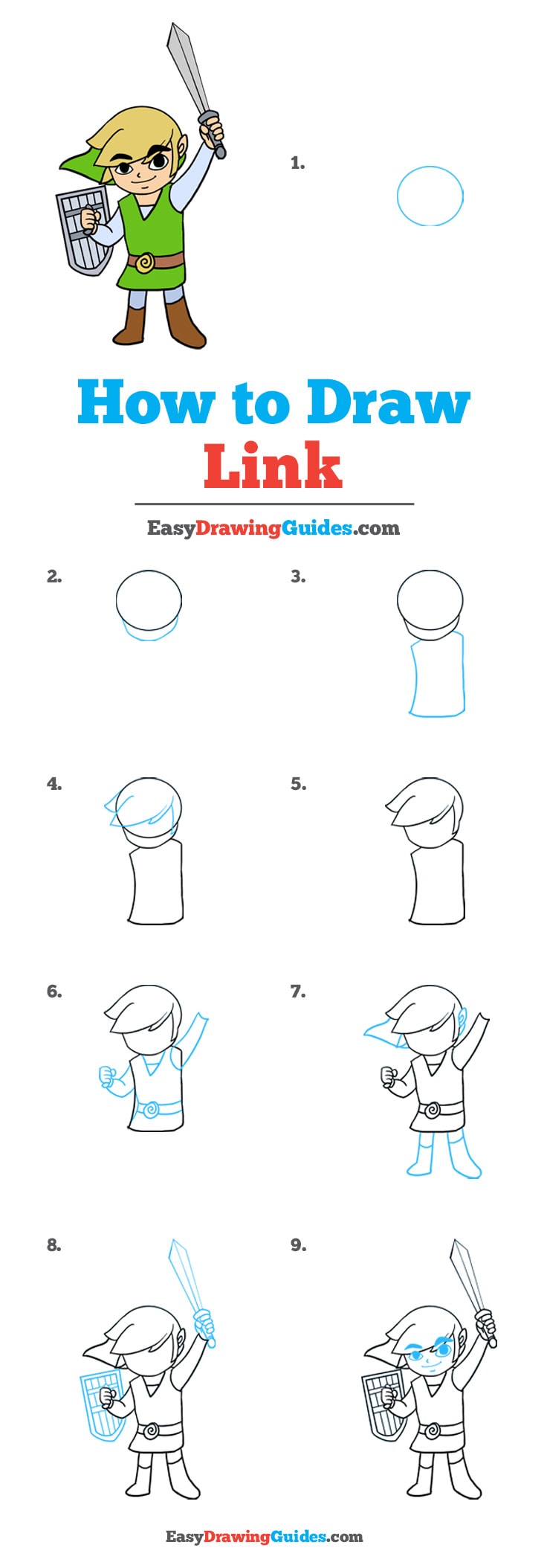 1.

How to Draw
Link

EasyDrawingGuides.com

2.

3.

4.

5.

6.

7.

8.

9.

EasyDrawingGuides.com