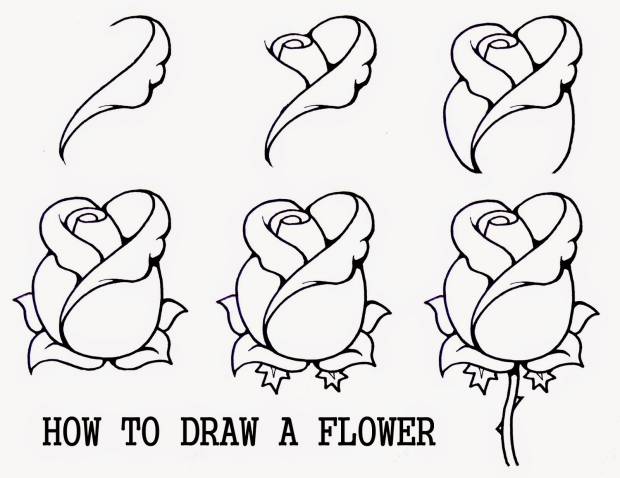 HOW TO DRAW A FLOWER