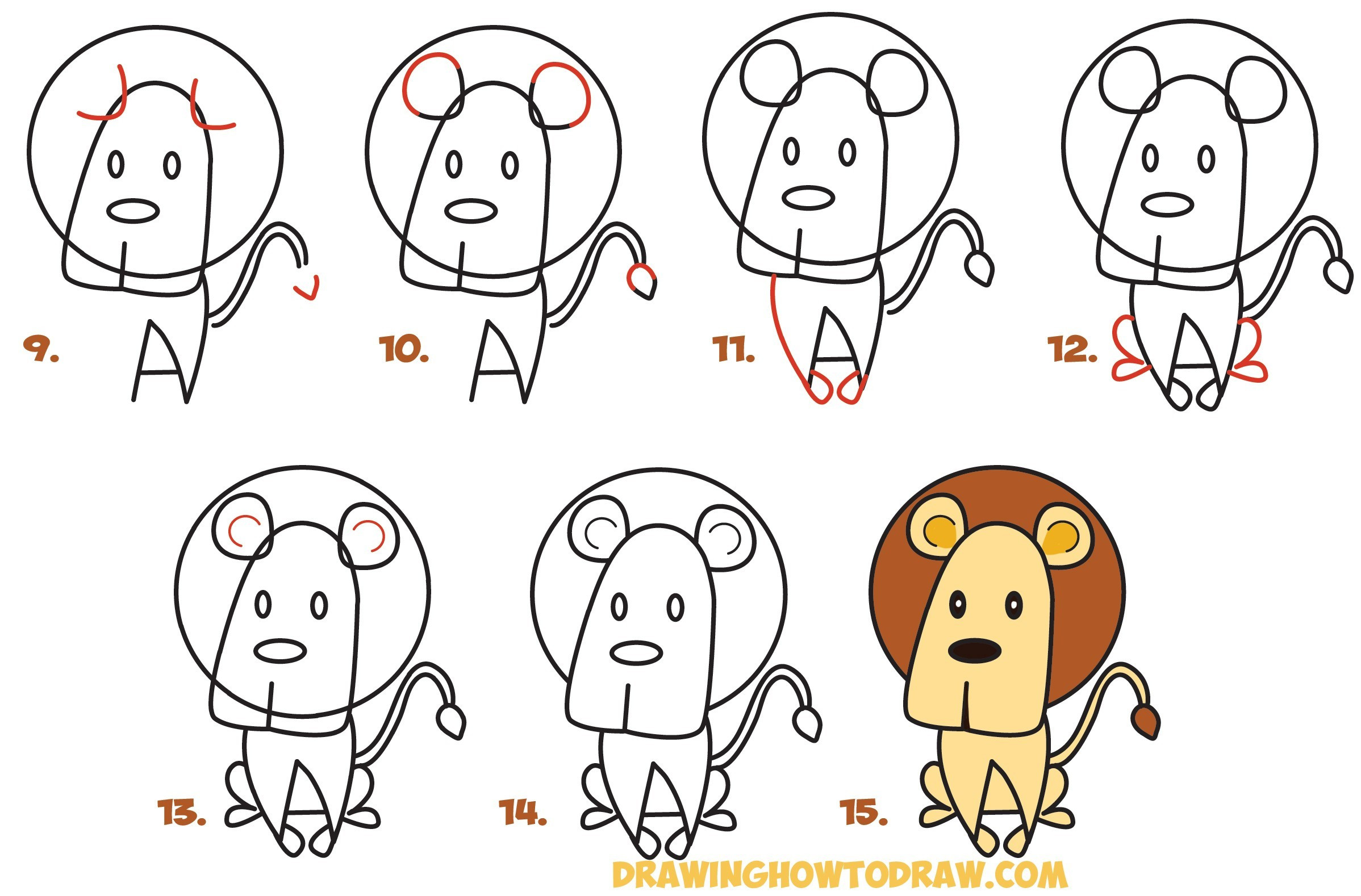 9.

10.

11.

12.

13.

14.

15.

DRAWINGHOWTODRAW.COM