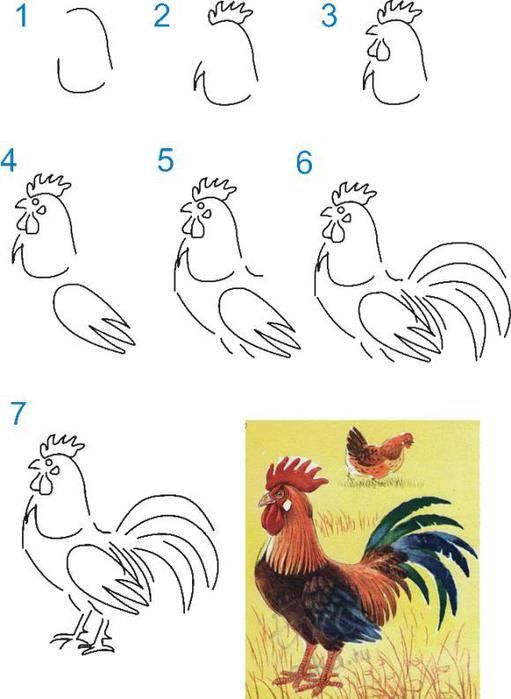 1
2
3
4
5
6
7