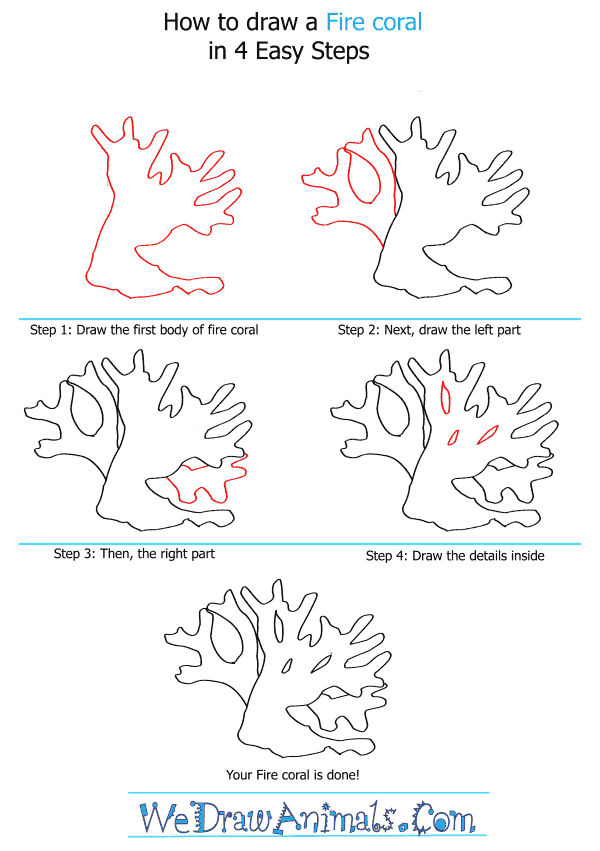 How to draw a Fire coral
in 4 Easy Steps

Step 1: Draw the first body of fire coral

Step 2: Next, draw the left part

Step 3: Then, the right part

Step 4: Draw the details inside

Your Fire coral is done!

WeDrawAnimals.Com