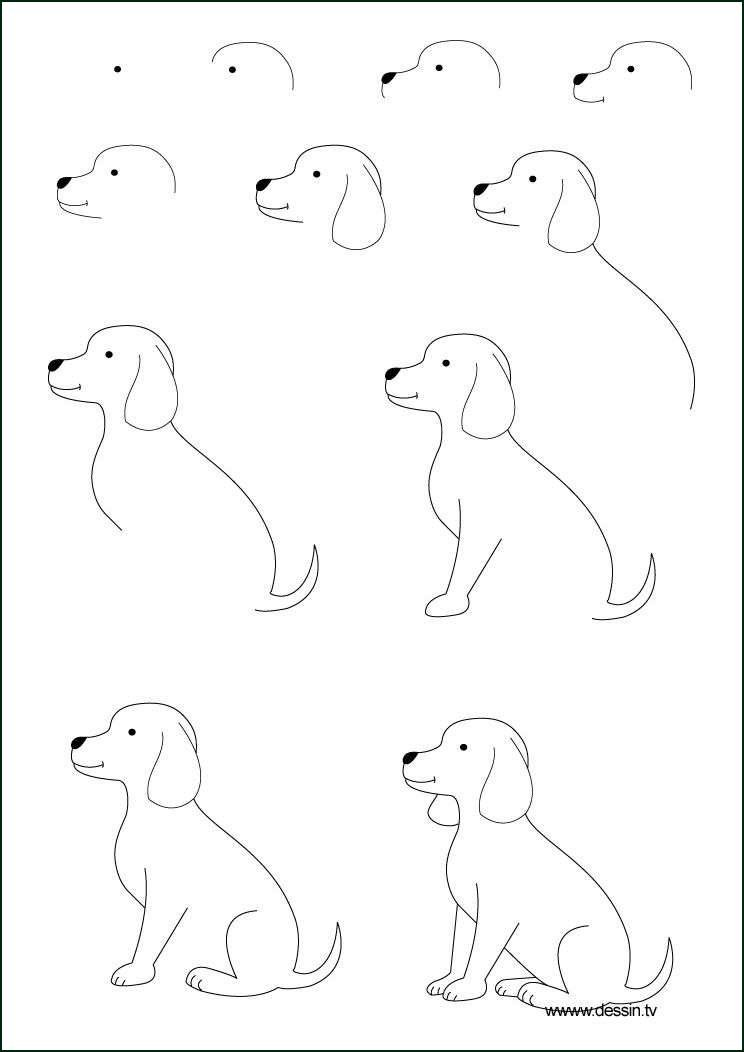 wwww.dessin.tv