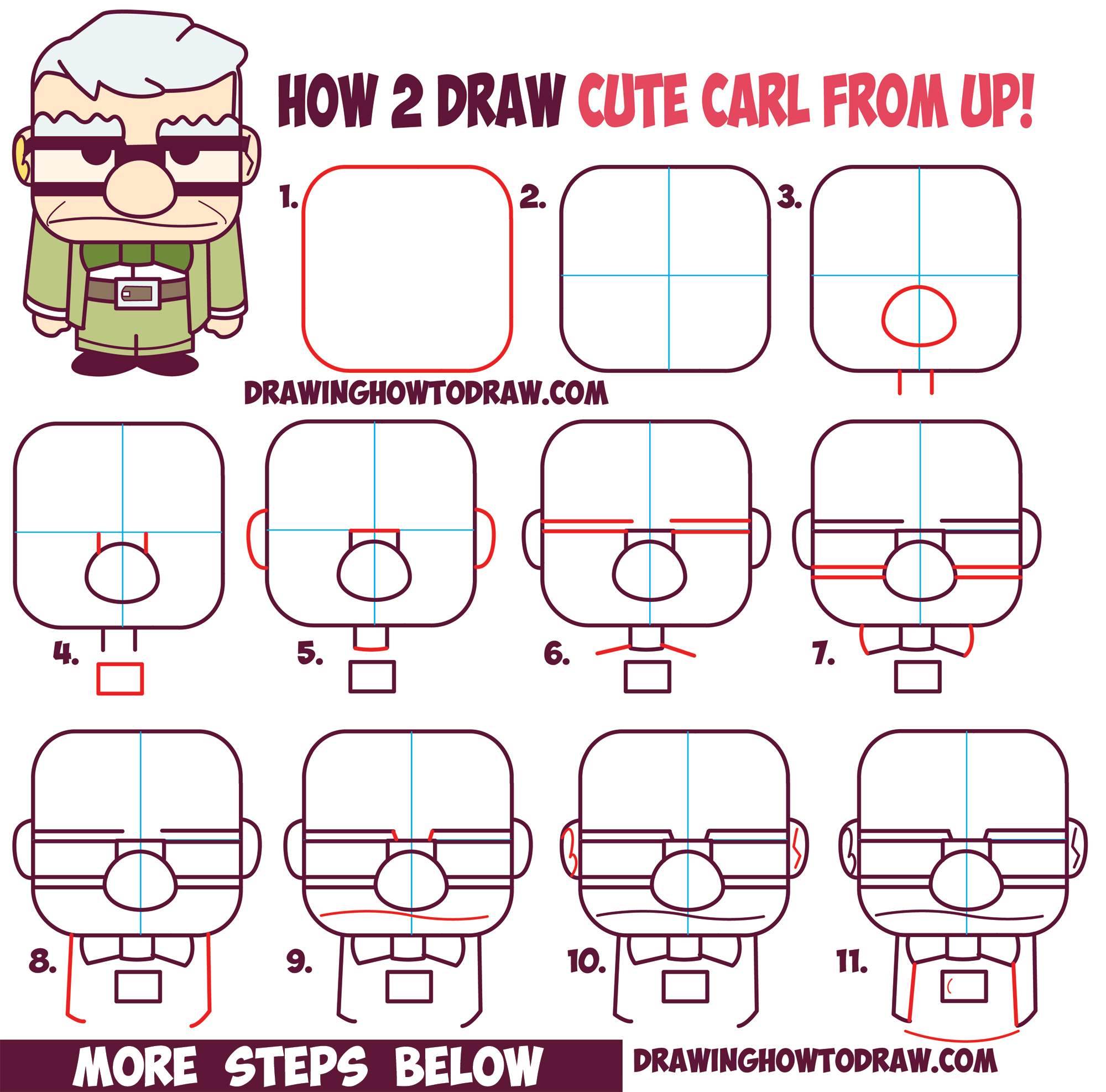 HOW 2 DRAW CUTE CARL FROM UP!

1.

2.

3.

DRAWINGHOWTODRAW.COM

4.

5.

6.

7.

8.

9.

10.

11.

MORE STEPS BELOW

DRAWINGHOWTODRAW.COM