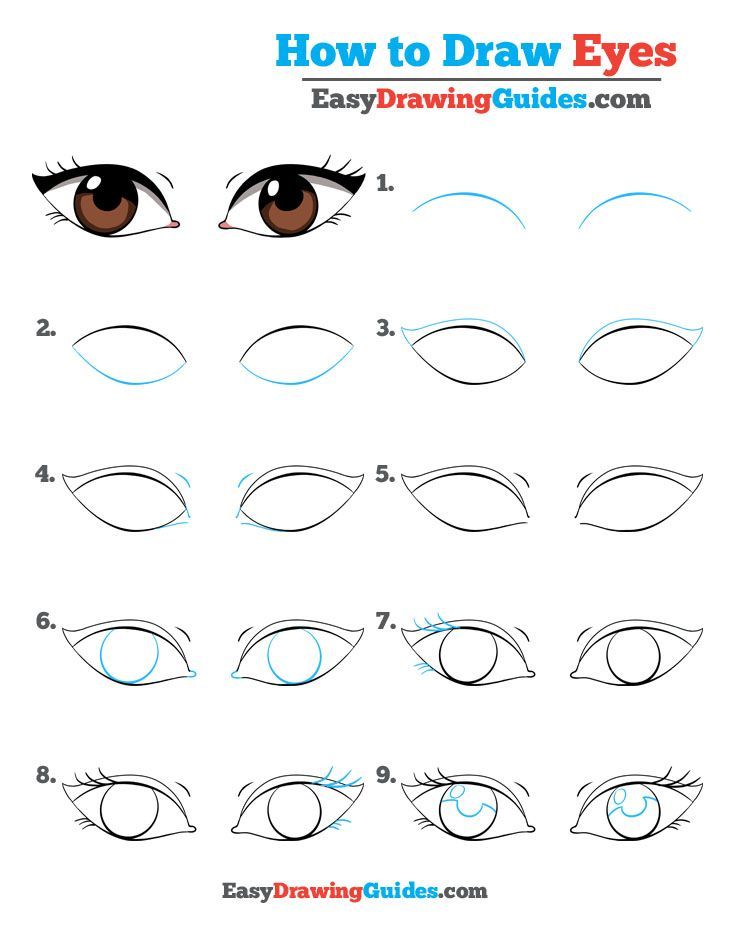 How to Draw Eyes

EasyDrawingGuides.com

1.

2.

3.

4.

5.

6.

7.

8.

9.

EasyDrawingGuides.com