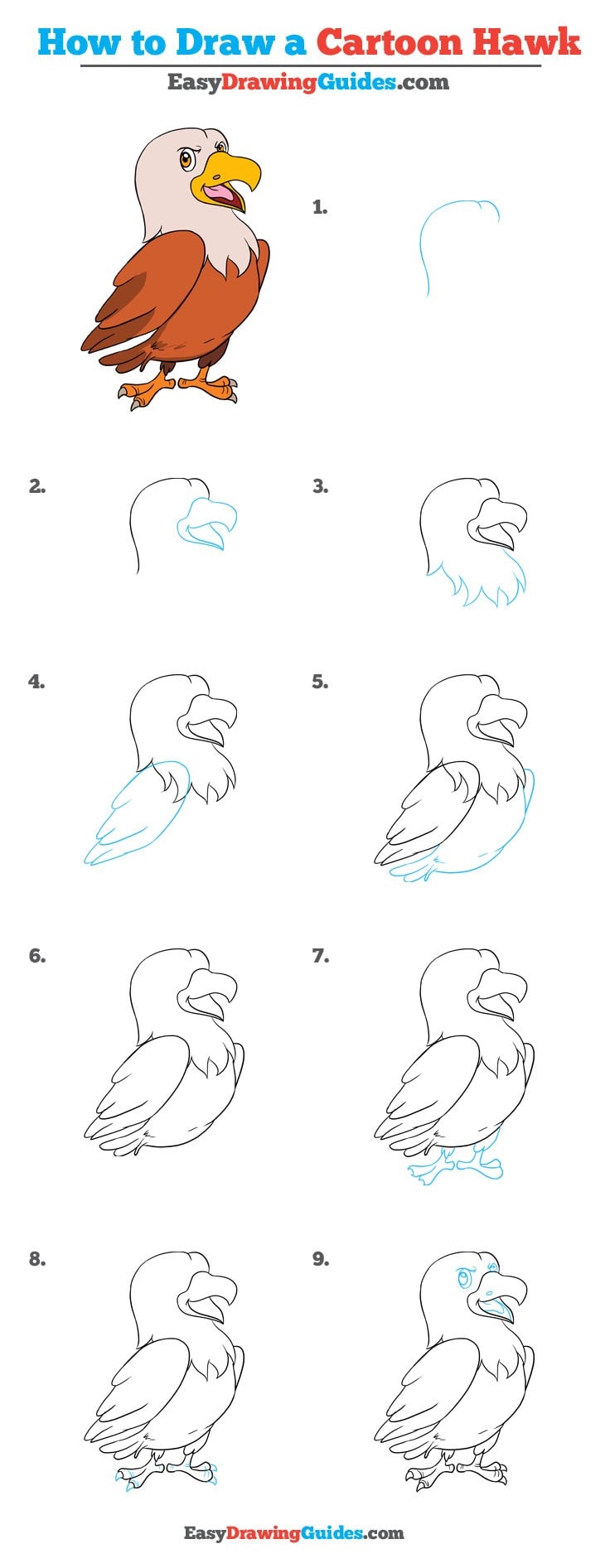 How to Draw a Cartoon Hawk

EasyDrawingGuides.com

1.

2.

3.

4.

5.

6.

7.

8.

9.

EasyDrawingGuides.com