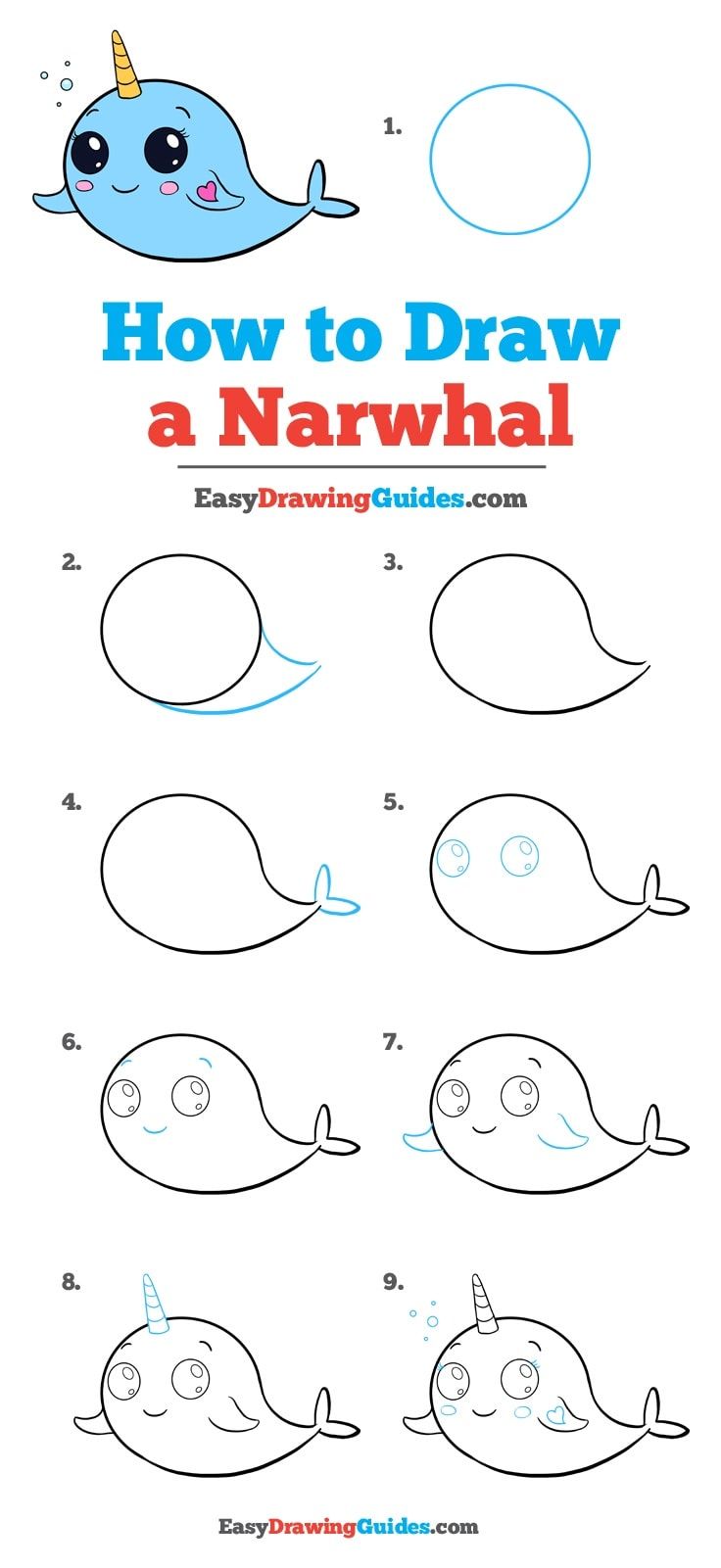 1.

How to Draw a Narwhal

EasyDrawingGuides.com

2.

3.

4.

5.

6.

7.

8.

9.

EasyDrawingGuides.com