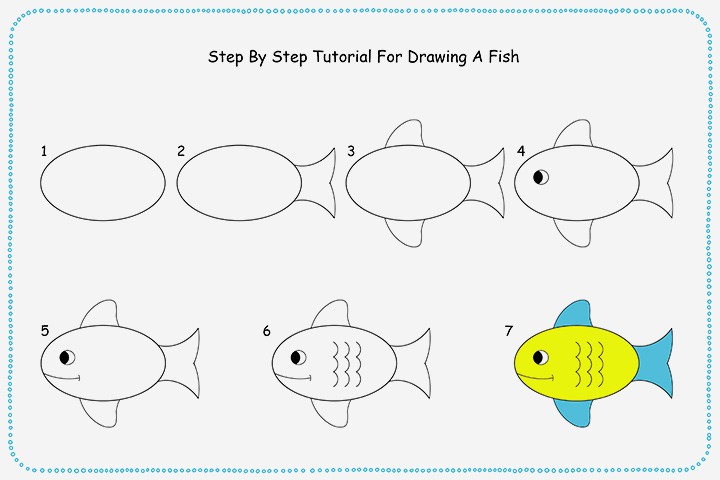 Step By Step Tutorial For Drawing A Fish

1

2

3

4

5

6

7