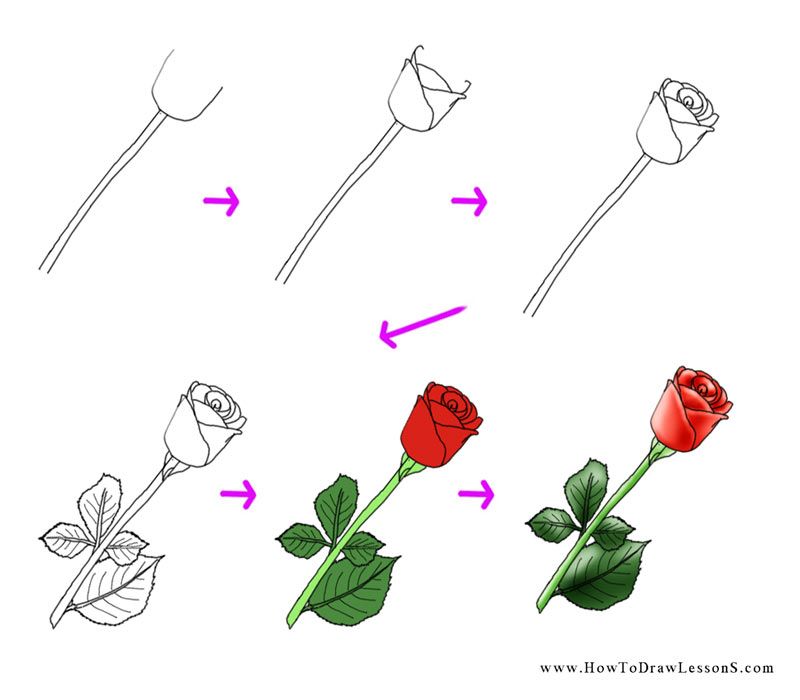 www.HowToDrawLessonS.com