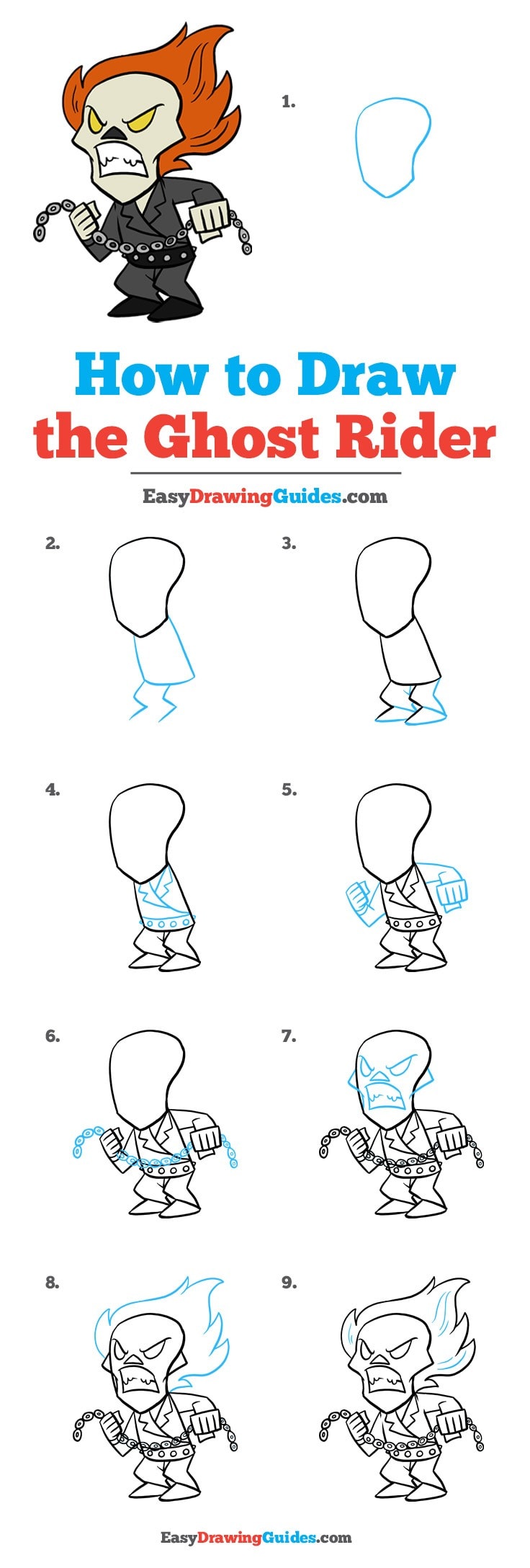 1.

How to Draw the Ghost Rider

EasyDrawingGuides.com

2.

3.

4.

5.

6.

7.

8.

9.

EasyDrawingGuides.com